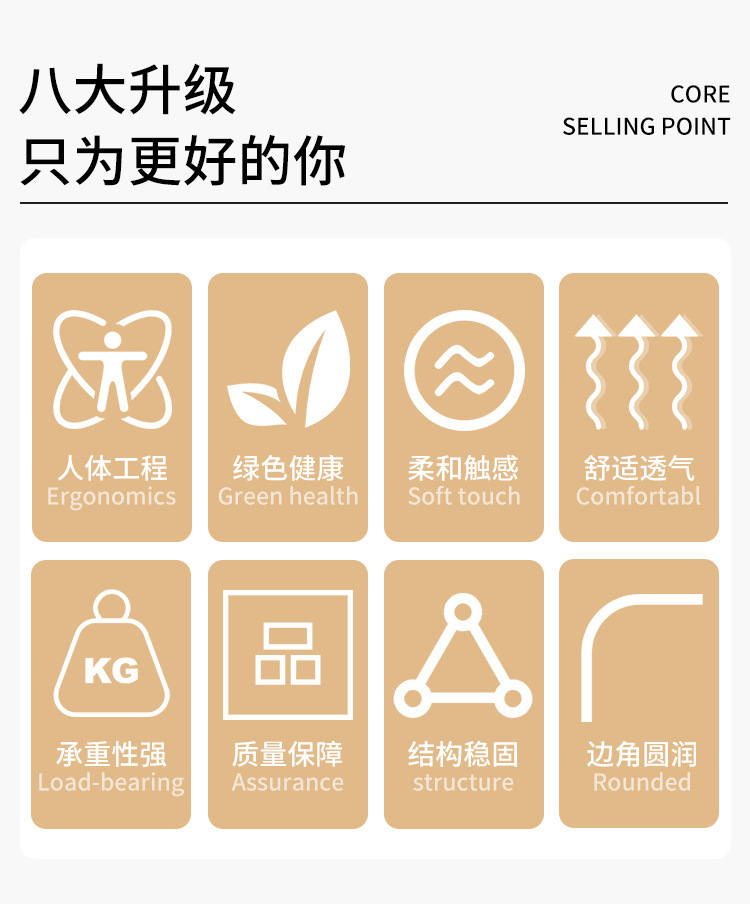 八大升级
只为更好的你

CORE
SELLING POINT

人体工程
Ergonomics

绿色健康
Green health

柔和触感
Soft touch

舒适透气
Comfortabl

KG
承重性强
Load-bearing

质量保障
Assurance

结构稳固
structure

边角圆润
Rounded