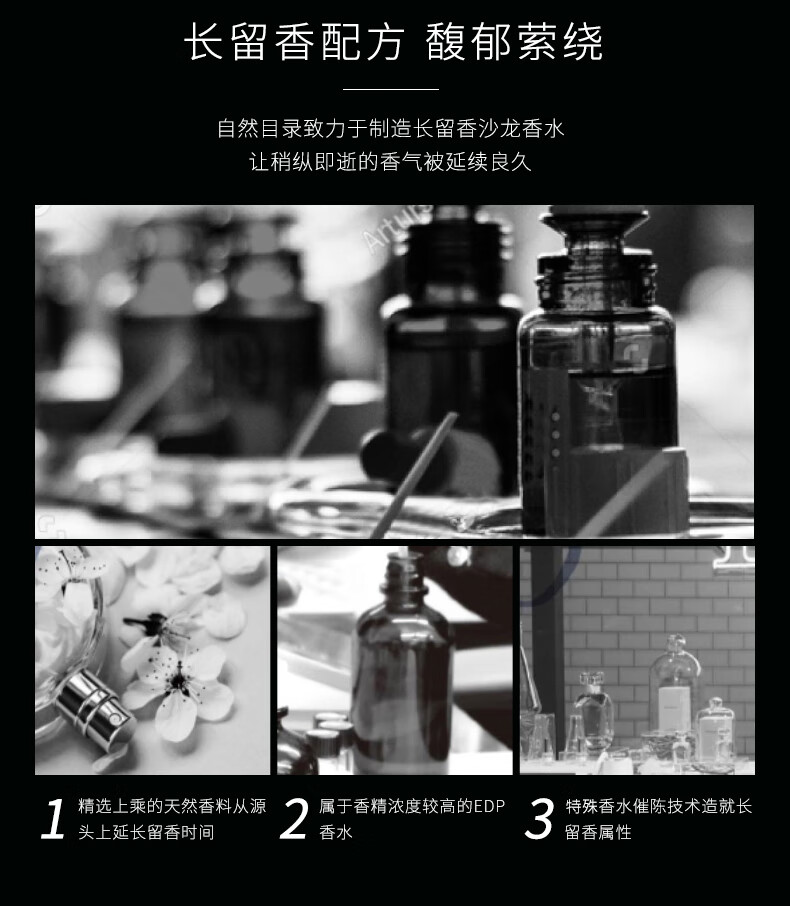 长留香配方 馥郁萦绕

自然目录致力于制造长留香沙龙香水
让稍纵即逝的香气被延续良久

1 精选上乘的天然香料从源头上延长留香时间

2 属于香精浓度较高的EDP香水

3 特殊香水催陈技术造就长留香属性