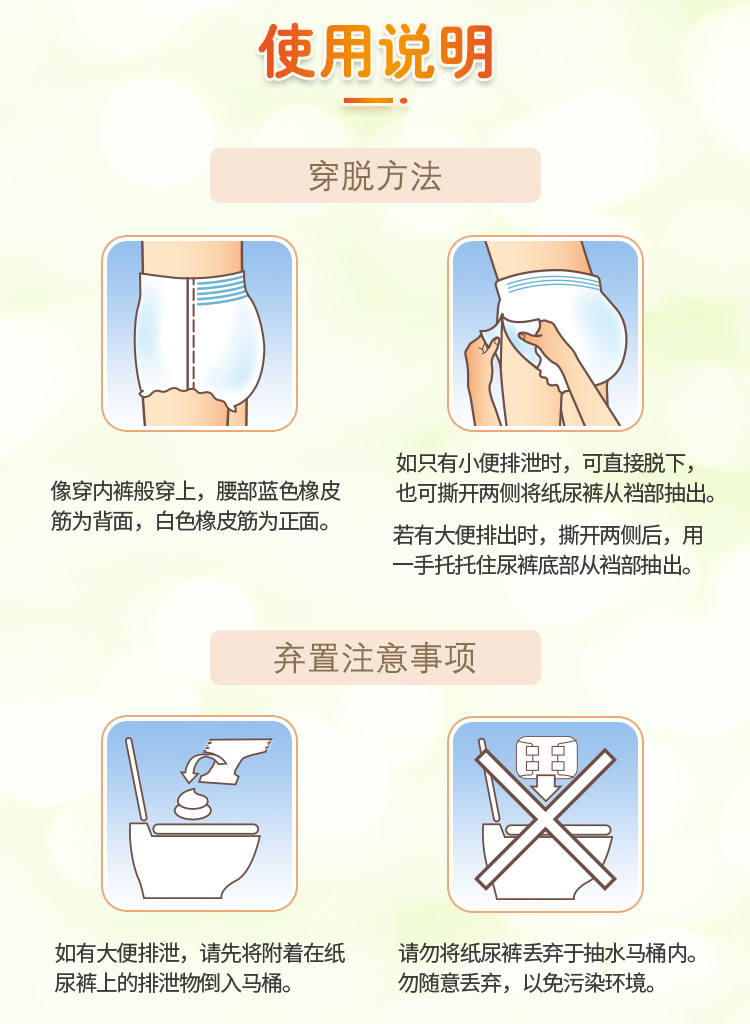 使用说明

穿脱方法

像穿内裤般穿上，腰部蓝色橡皮筋为背面，白色橡皮筋为正面。

如只有小便排泄时，可直接脱下，也可撕开两侧将纸尿裤从裆部抽出。

若有大便排出时，撕开两侧后，用一手托托住尿裤底部从裆部抽出。

弃置注意事项

如有大便排泄，请先将附着在纸尿裤上的排泄物倒入马桶。

请勿将纸尿裤丢弃于抽水马桶内。勿随意丢弃，以免污染环境。