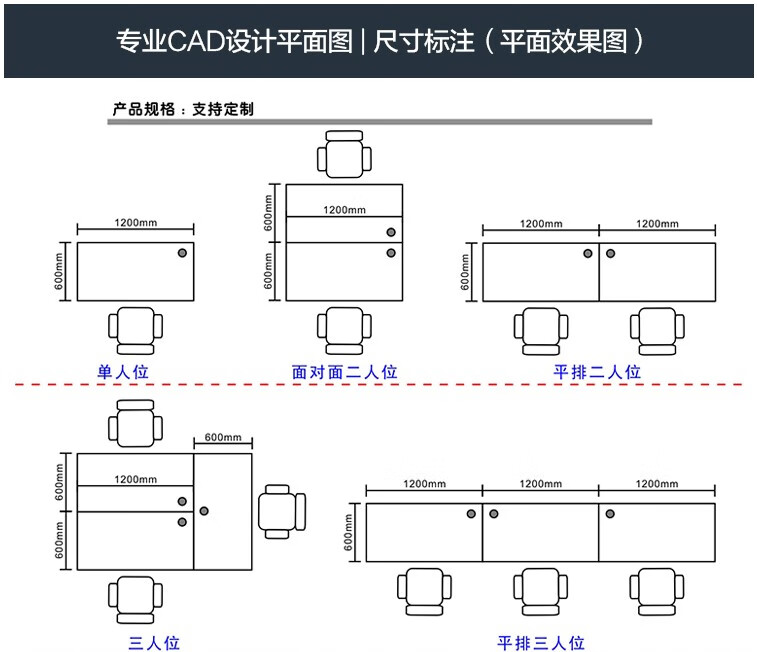 专业CAD设计平面图 | 尺寸标注（平面效果图）

产品规格：支持定制

1200mm
600mm
单人位

600mm
1200mm
600mm
面对面二人位

1200mm
1200mm
600mm
平排二人位

600mm
600mm
1200mm
600mm
三人位

1200mm
1200mm
1200mm
600mm
平排三人位