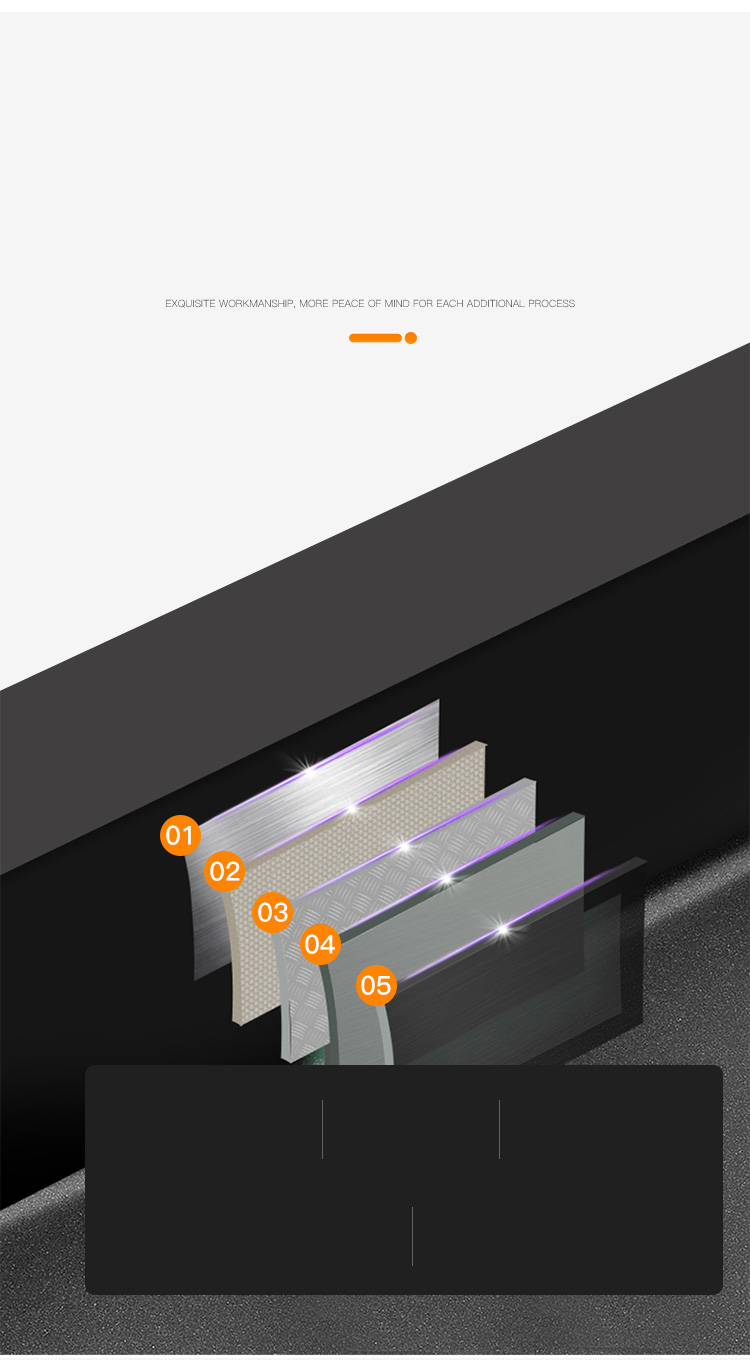 EXQUISITE WORKMANSHIP, MORE PEACE OF MIND FOR EACH ADDITIONAL PROCESS

01
02
03
04
05