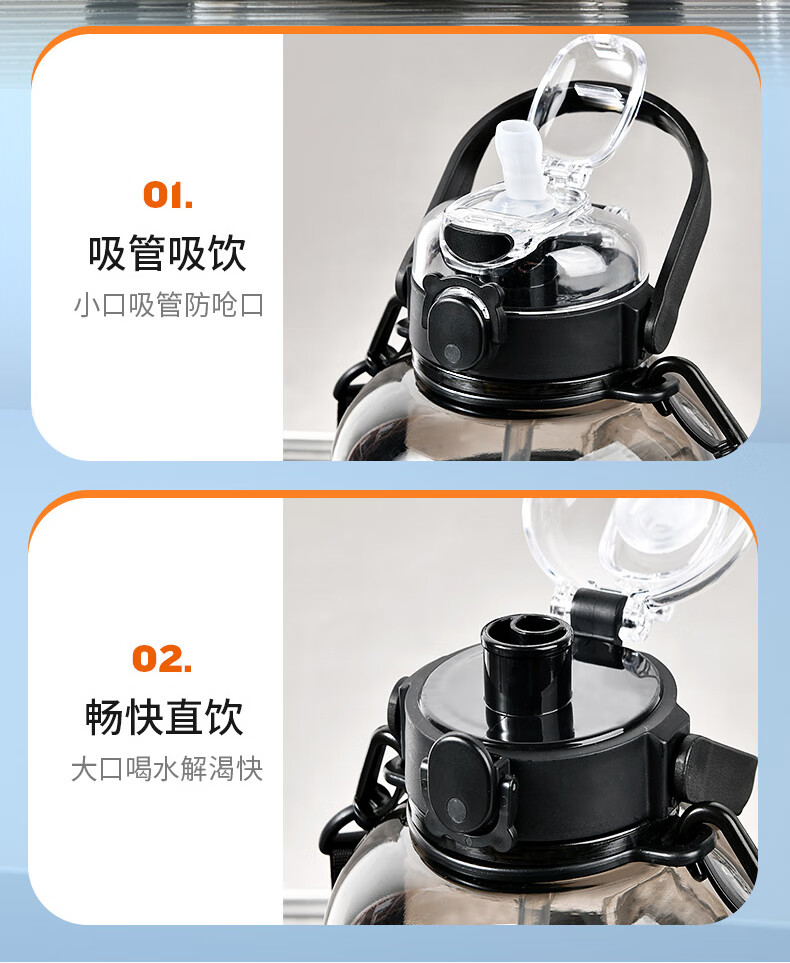 01.

吸管吸饮

小口吸管防呛口

02.

畅快直饮

大口喝水解渴快