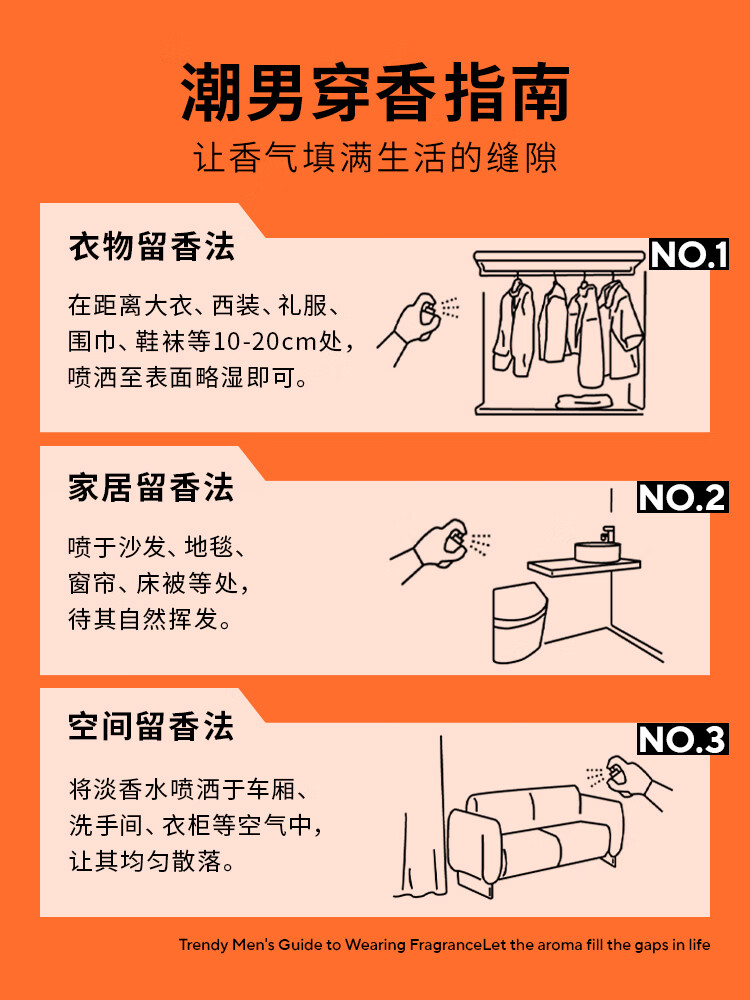 潮男穿香指南

让香气填满生活的缝隙

衣物留香法

NO.1

在距离大衣、西装、礼服、围巾、鞋袜等10-20cm处，喷洒至表面略湿即可。

家居留香法

NO.2

喷于沙发、地毯、窗帘、床被等处，待其自然挥发。

空间留香法

NO.3

将淡香水喷洒于车厢、洗手间、衣柜等空气中，让其均匀散落。

Trendy Men's Guide to Wearing FragranceLet the aroma fill the gaps in life