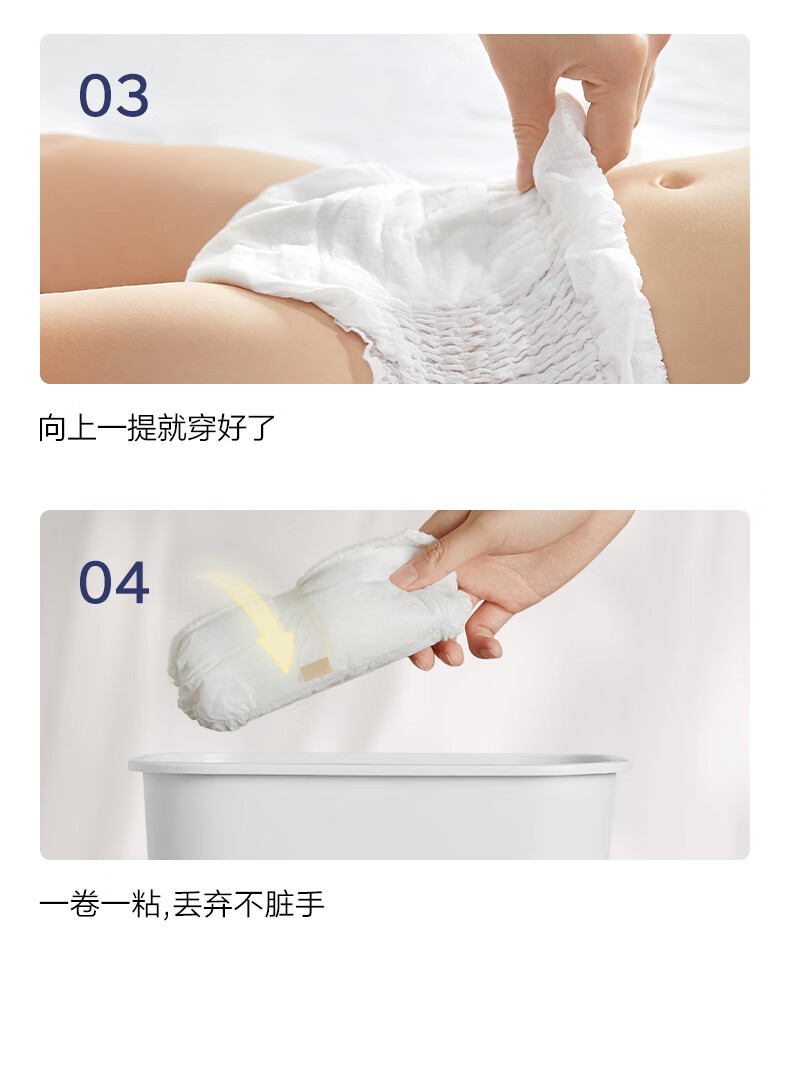 03

向上一提就穿好了

04

一卷一粘,丢弃不脏手