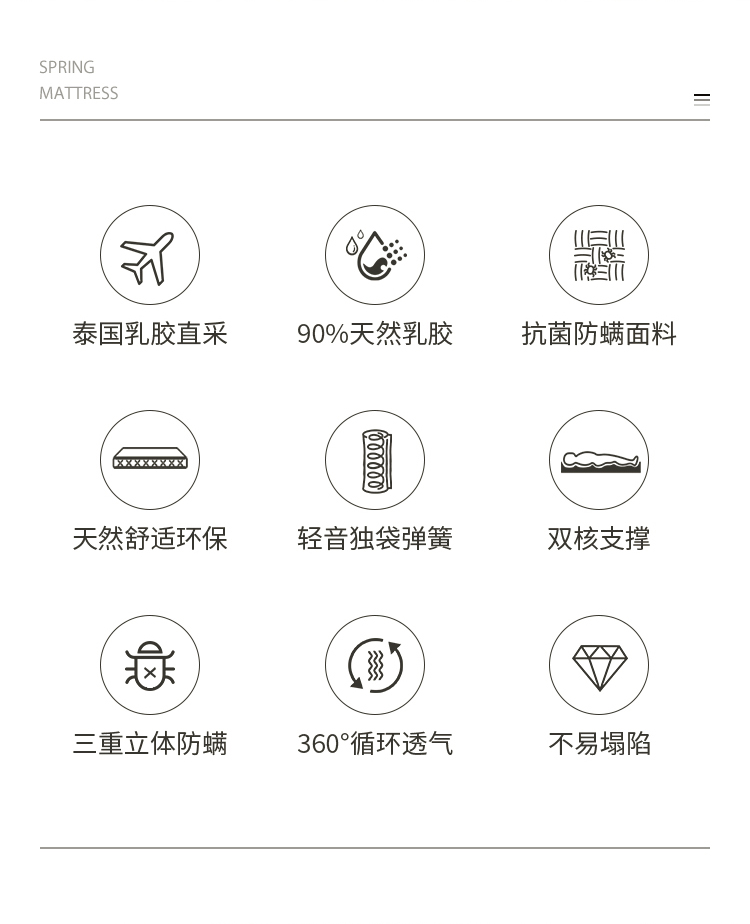 SPRING
MATTRESS

泰国乳胶直采

90%天然乳胶

抗菌防螨面料

天然舒适环保

轻音独袋弹簧

双核支撑

三重立体防螨

360°循环透气

不易塌陷