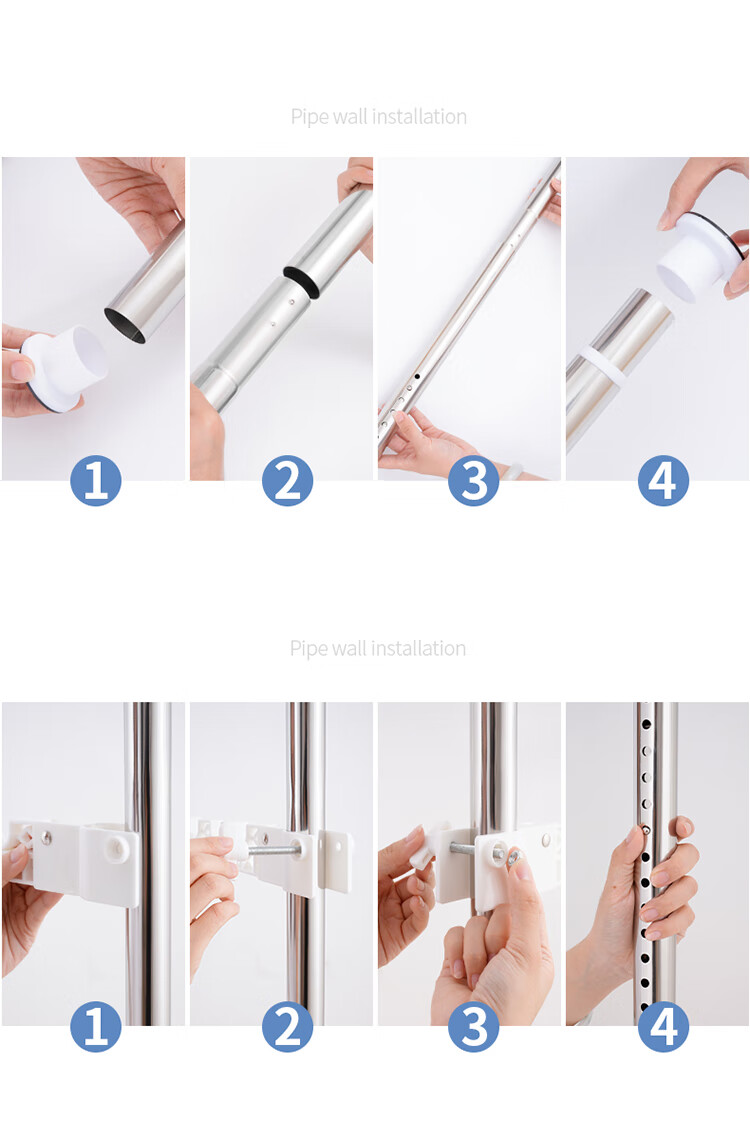 Pipe wall installation

1

2

3

4

Pipe wall installation

1

2

3

4