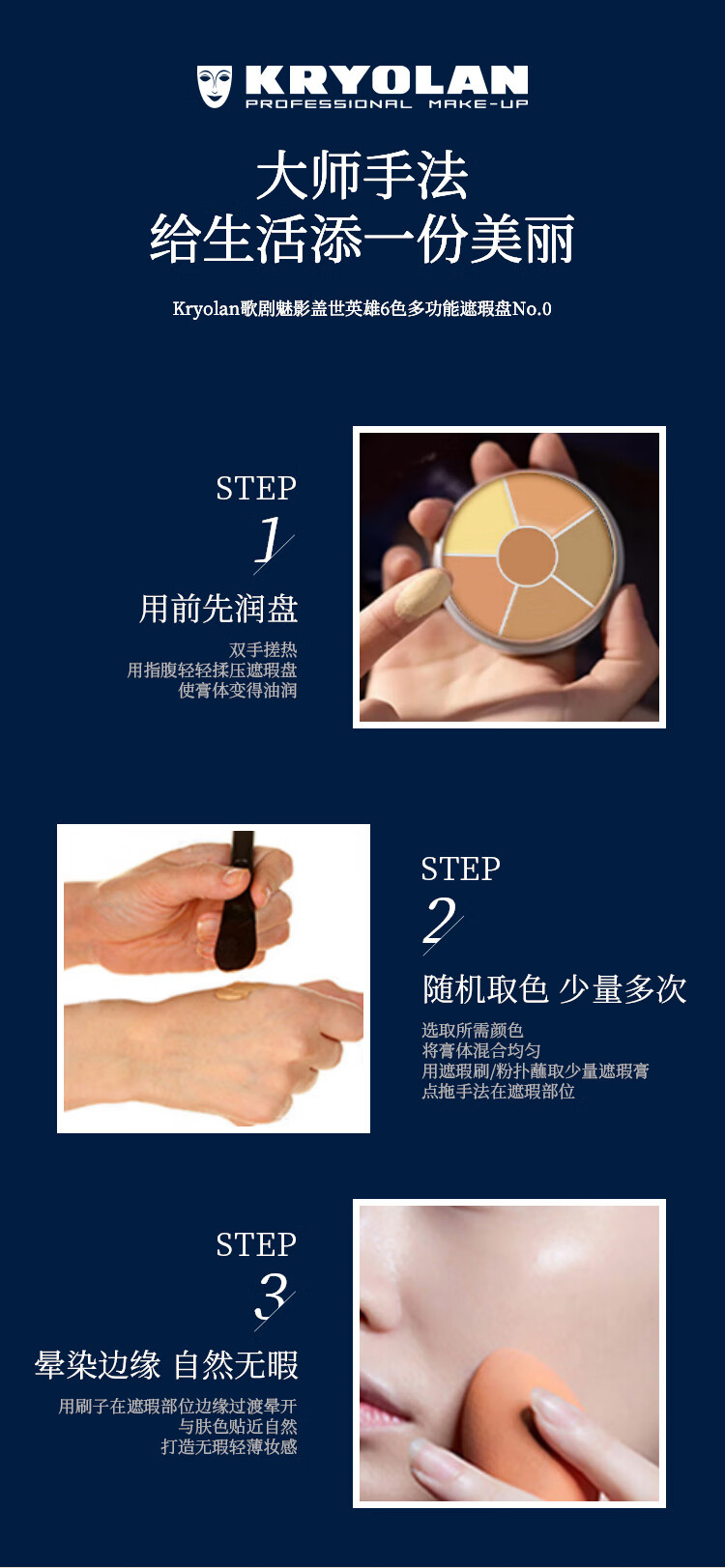 KRYOLAN
PROFESSIONAL MAKE-UP

大师手法
给生活添一份美丽

Kryolan歌剧魅影盖世英雄6色多功能遮瑕盘No.0

STEP
1

用前先润盘

双手搓热
用指腹轻轻揉压遮瑕盘
使膏体变得油润

STEP
2

随机取色 少量多次

选取所需颜色
将膏体混合均匀
用遮瑕刷/粉扑蘸取少量遮瑕膏
点拖手法在遮瑕部位

STEP
3

晕染边缘 自然无暇

用刷子在遮瑕部位边缘过渡晕开
与肤色贴近自然
打造无瑕轻薄妆感