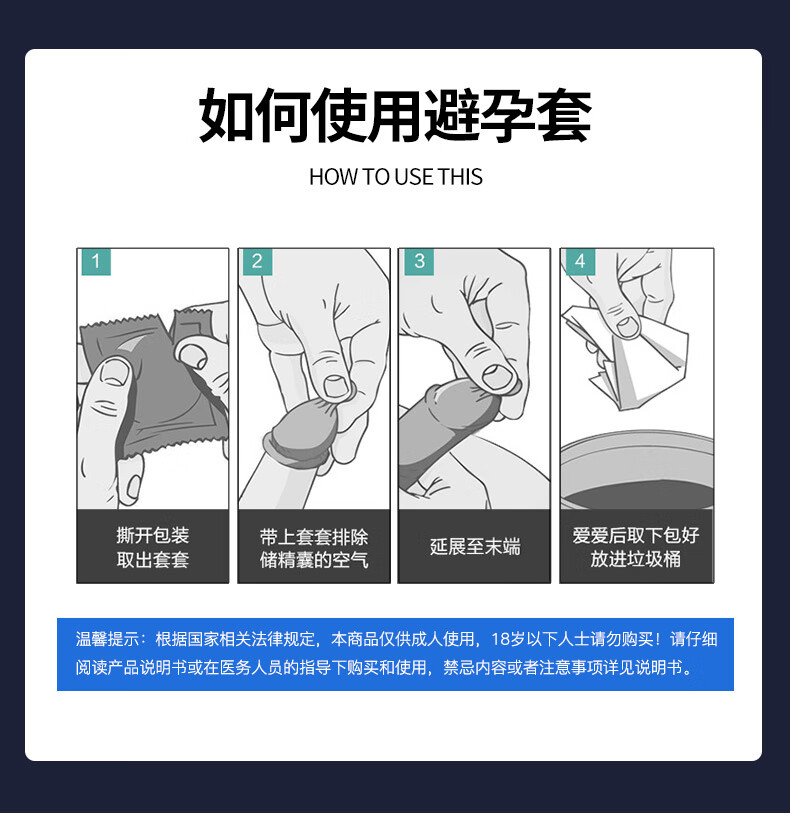 如何使用避孕套

HOW TO USE THIS

1

撕开包装
取出套套

2

带上套套排除
储精囊的空气

3

延展至末端

4

爱爱后取下包好
放进垃圾桶

温馨提示：根据国家相关法律规定，本商品仅供成人使用，18岁以下人士请勿购买！请仔细阅读产品说明书或在医务人员的指导下购买和使用，禁忌内容或者注意事项详见说明书。