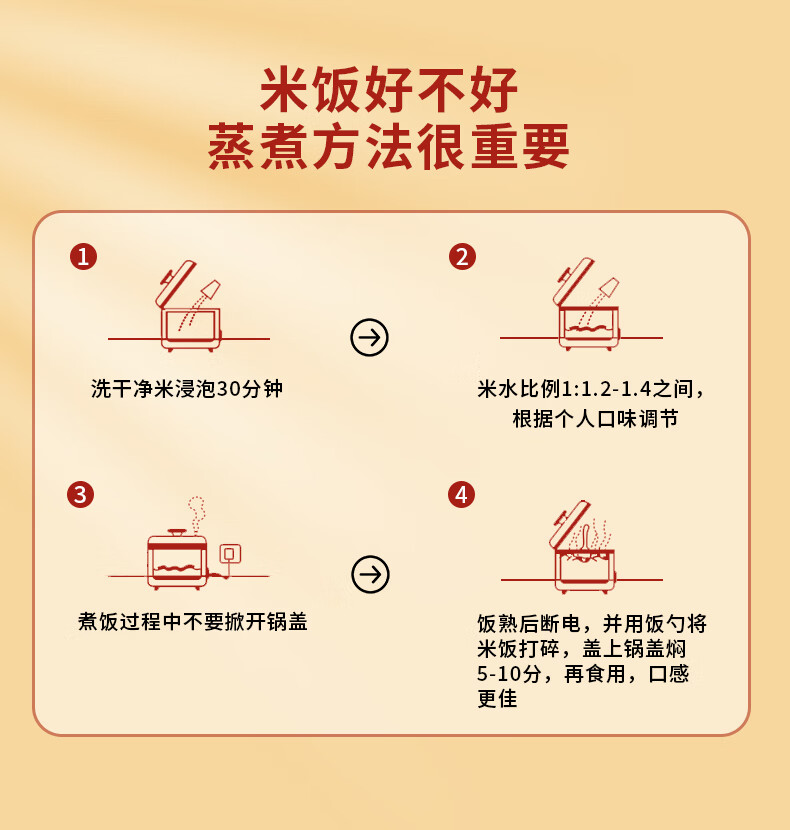 米饭好不好
蒸煮方法很重要

1
洗干净米浸泡30分钟

2
米水比例1:1.2-1.4之间，根据个人口味调节

3
煮饭过程中不要掀开锅盖

4
饭熟后断电，并用饭勺将米饭打碎，盖上锅盖焖5-10分，再食用，口感更佳