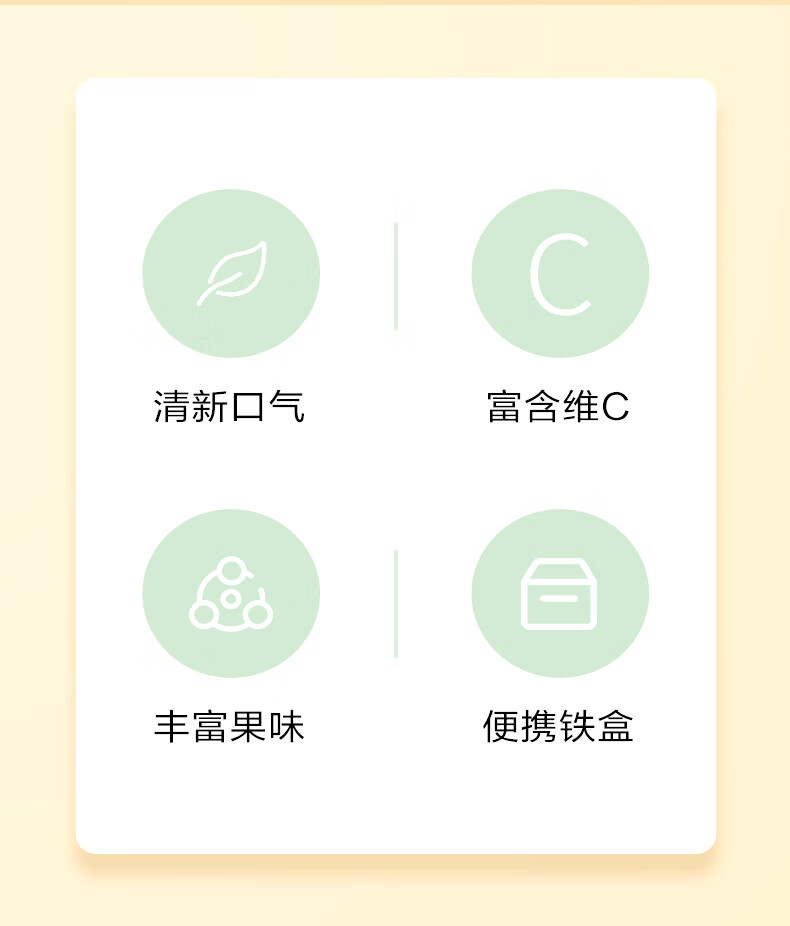 C

清新口气

富含维C

丰富果味

便携铁盒