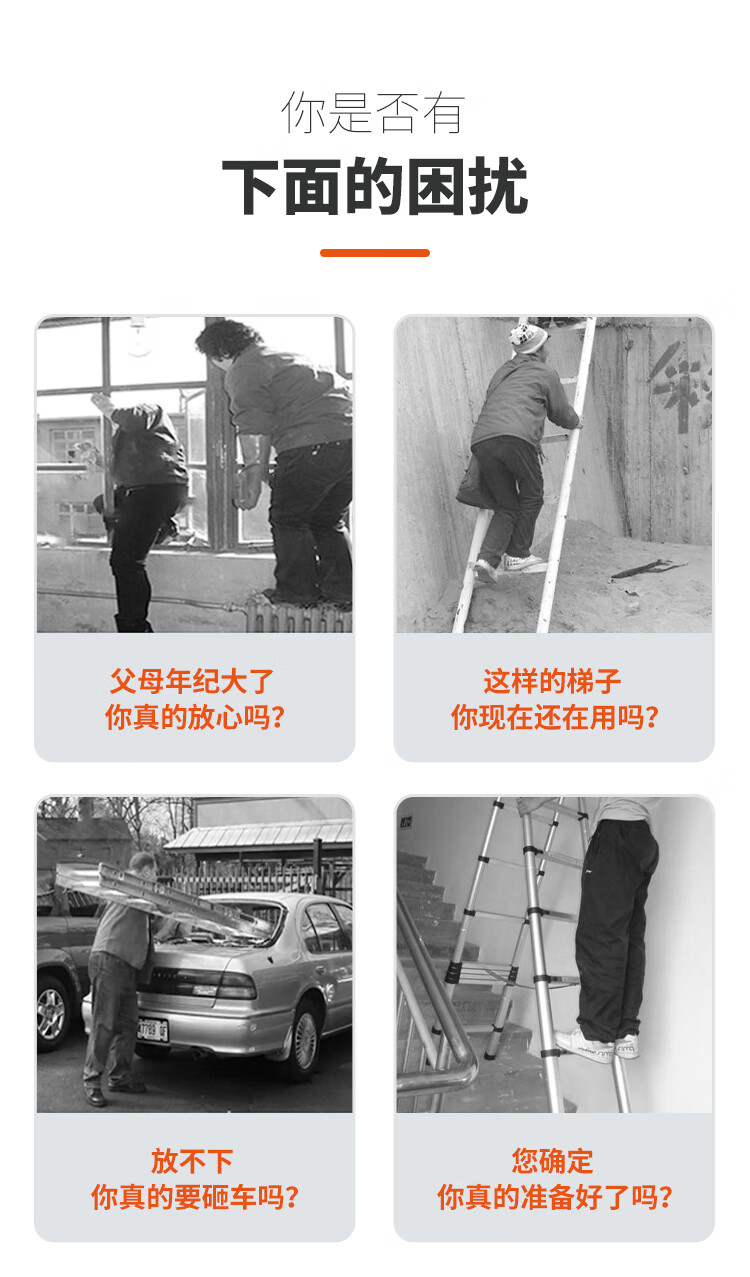 你是否有
下面的困扰

父母年纪大了
你真的放心吗?

这样的梯子
你现在还在用吗?

放不下
你真的要砸车吗?

您确定
你真的准备好了吗?