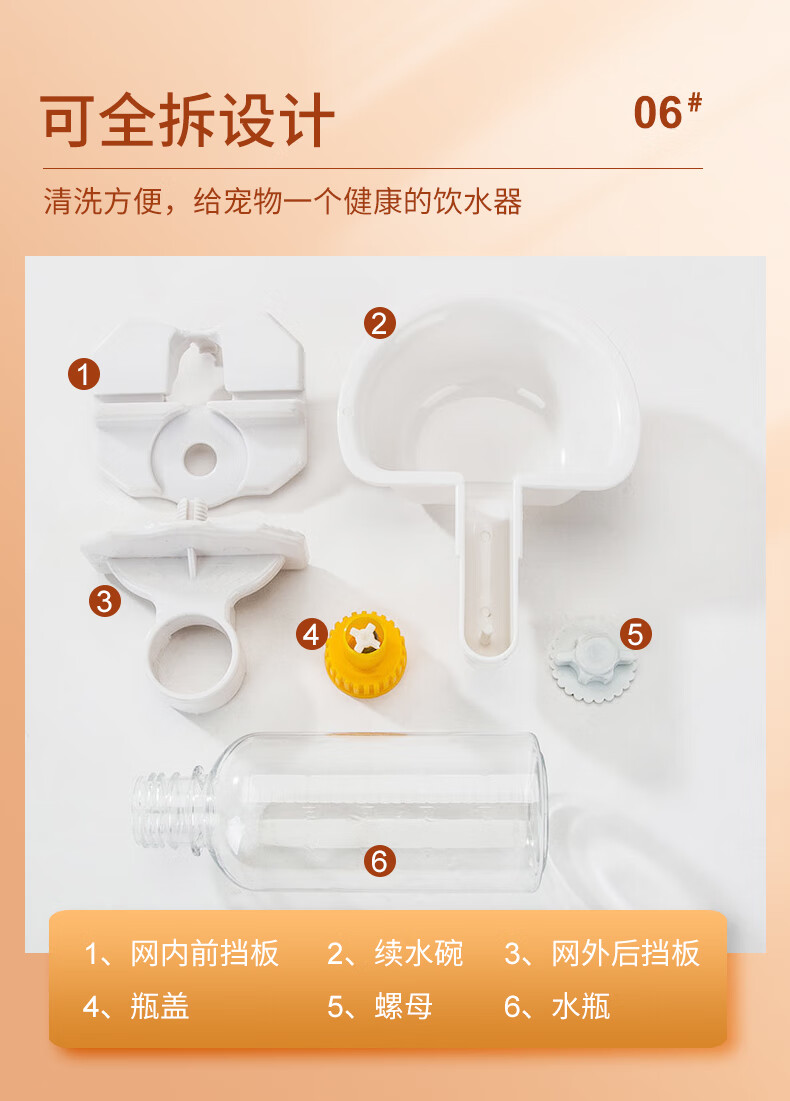 可全拆设计

06#

清洗方便，给宠物一个健康的饮水器

1

2

3

4

5

6

1、网内前挡板　2、续水碗　3、网外后挡板

4、瓶盖　5、螺母　6、水瓶