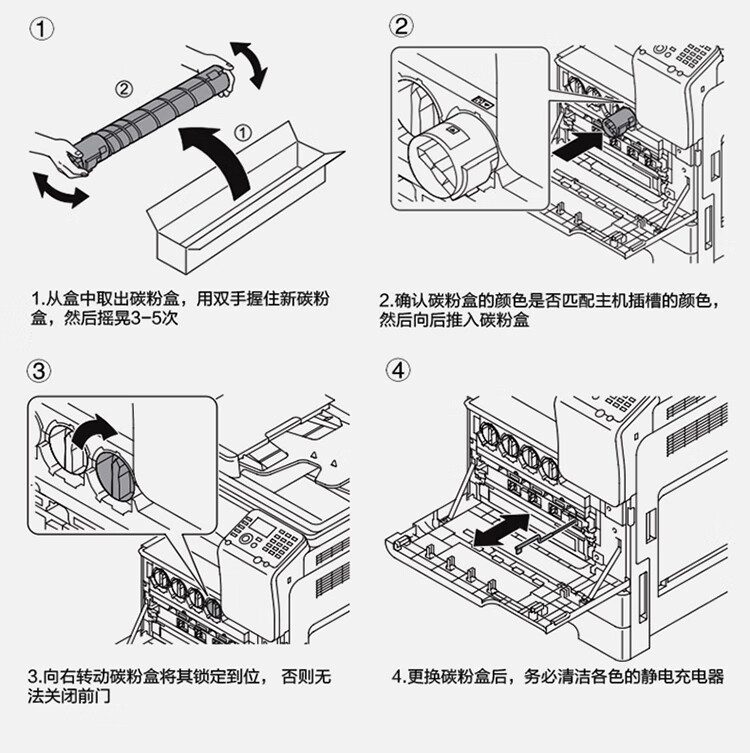 ①

②

①

1.从盒中取出碳粉盒，用双手握住新碳粉盒，然后摇晃3-5次

②

2.确认碳粉盒的颜色是否匹配主机插槽的颜色，然后向后推入碳粉盒

③

3.向右转动碳粉盒将其锁定到位， 否则无法关闭前门

④

4.更换碳粉盒后，务必清洁各色的静电充电器