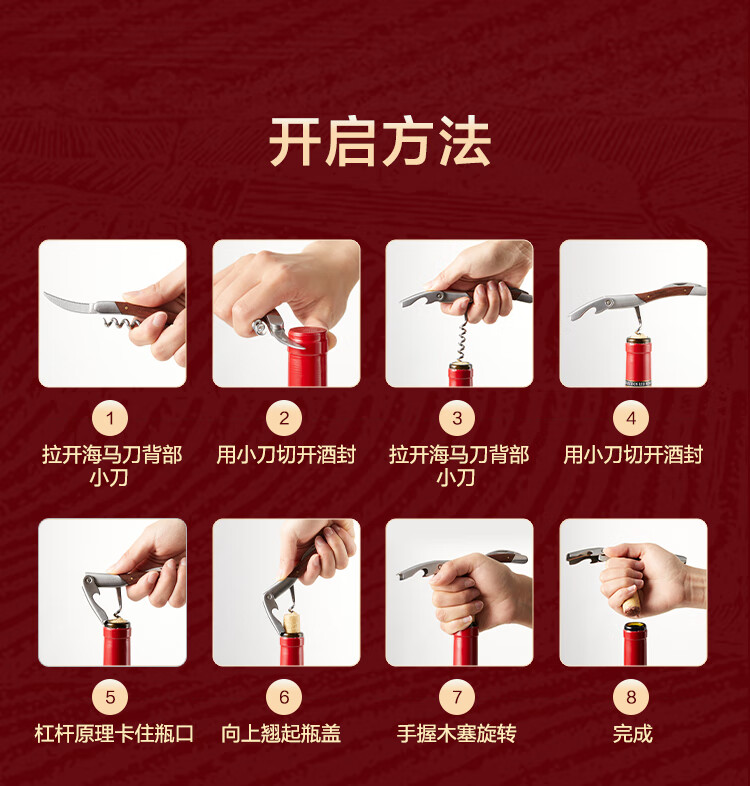 开启方法

1
拉开海马刀背部小刀

2
用小刀切开酒封

3
拉开海马刀背部小刀

4
用小刀切开酒封

5
杠杆原理卡住瓶口

6
向上翘起瓶盖

7
手握木塞旋转

8
完成