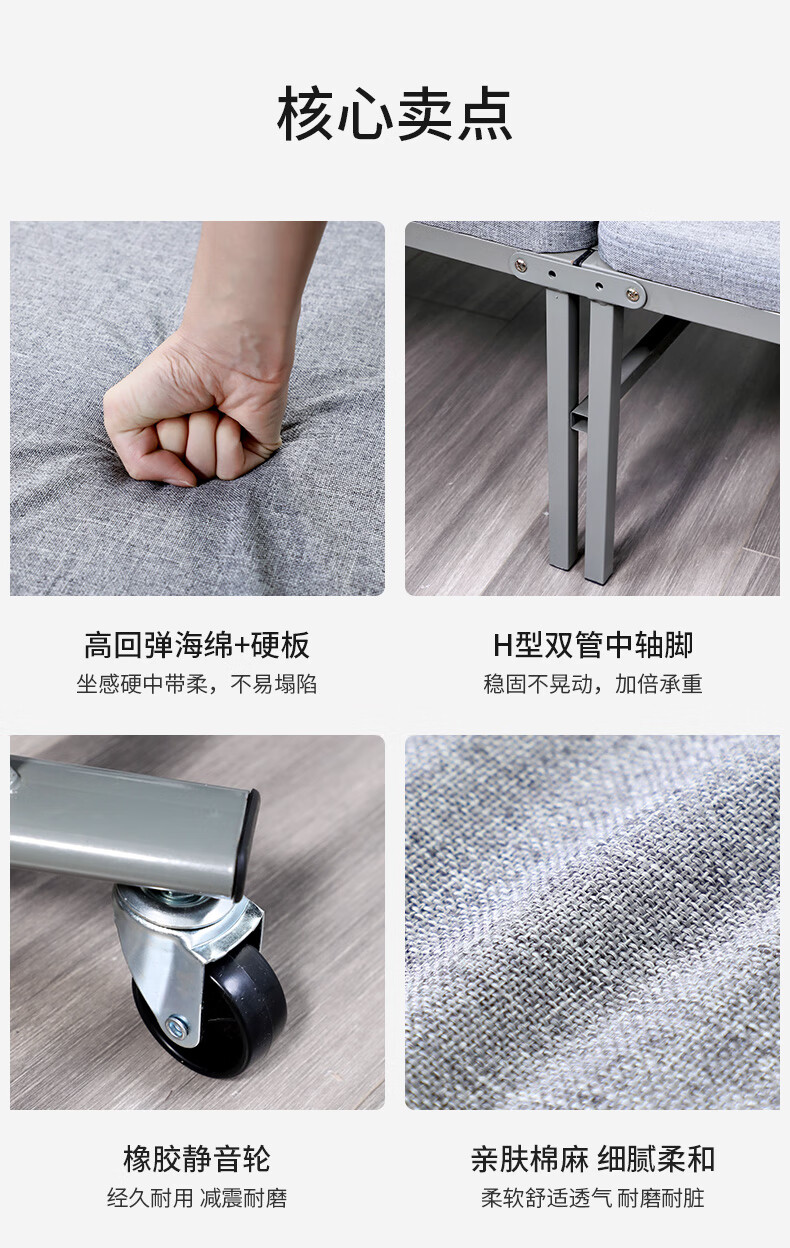 核心卖点

高回弹海绵+硬板
坐感硬中带柔，不易塌陷

H型双管中轴脚
稳固不晃动，加倍承重

橡胶静音轮
经久耐用 减震耐磨

亲肤棉麻 细腻柔和
柔软舒适透气 耐磨耐脏