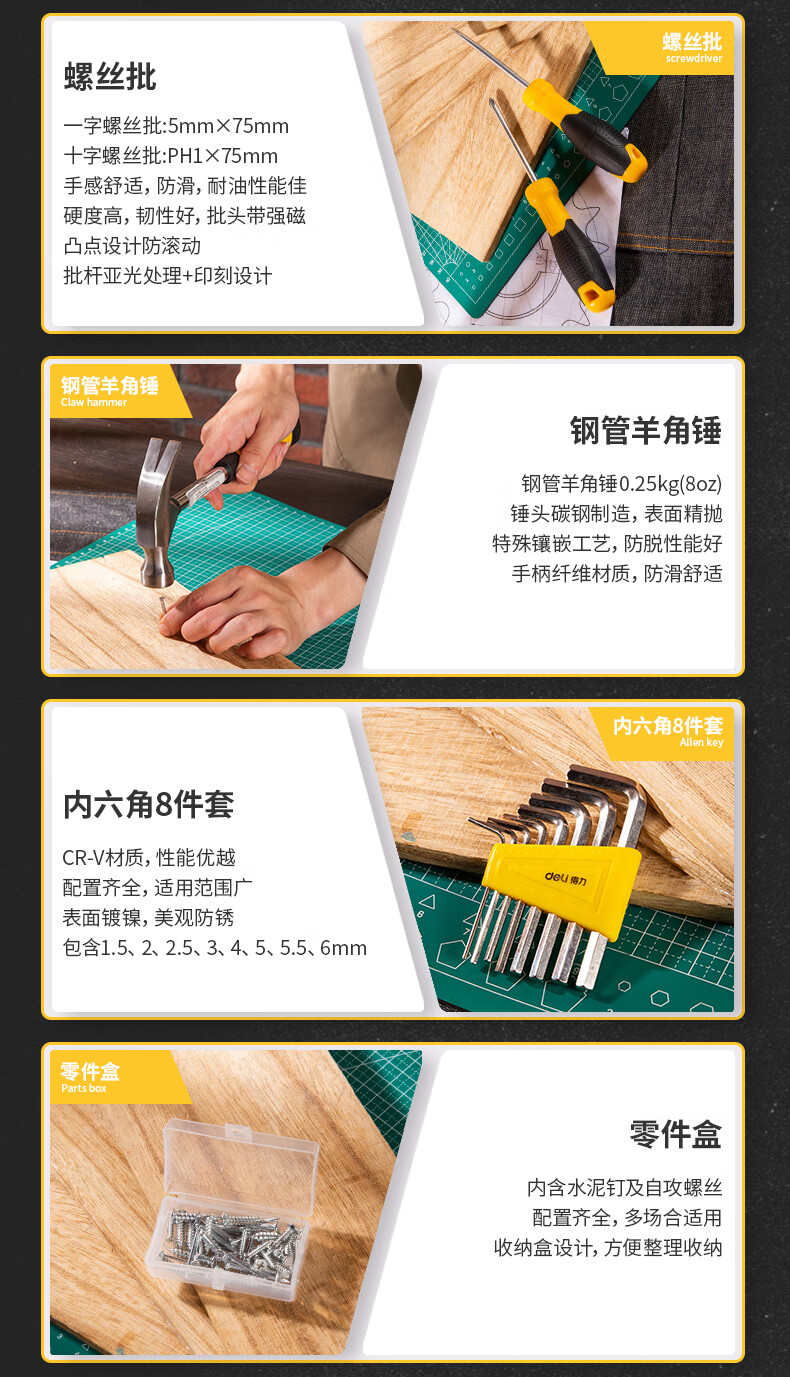 螺丝批

一字螺丝批:5mm×75mm
十字螺丝批:PH1×75mm
手感舒适，防滑，耐油性能佳
硬度高，韧性好，批头带强磁
凸点设计防滚动
批杆亚光处理+印刻设计

螺丝批
screwdriver

钢管羊角锤
Claw hammer

钢管羊角锤

钢管羊角锤0.25kg(8oz)
锤头碳钢制造，表面精抛
特殊镶嵌工艺，防脱性能好
手柄纤维材质，防滑舒适

内六角8件套

CR-V材质，性能优越
配置齐全，适用范围广
表面镀镍，美观防锈
包含1.5、2、2.5、3、4、5、5.5、6mm

内六角8件套
Allen key

deli 得力

零件盒
Parts box

零件盒

内含水泥钉及自攻螺丝
配置齐全，多场合适用
收纳盒设计，方便整理收纳