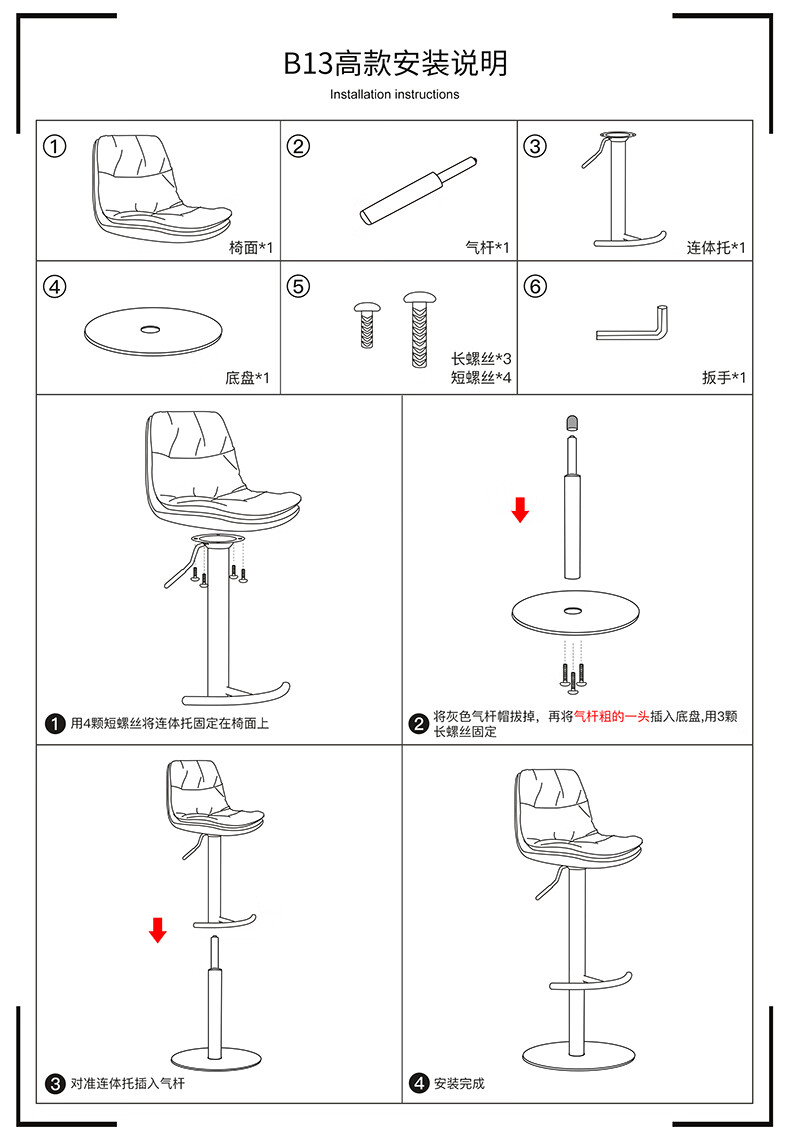 B13高款安装说明

Installation instructions

①
椅面*1

②
气杆*1

③
连体托*1

④
底盘*1

⑤
长螺丝*3
短螺丝*4

⑥
扳手*1

❶ 用4颗短螺丝将连体托固定在椅面上

❷ 将灰色气杆帽拔掉，再将气杆粗的一头插入底盘,用3颗长螺丝固定

❸ 对准连体托插入气杆

❹ 安装完成