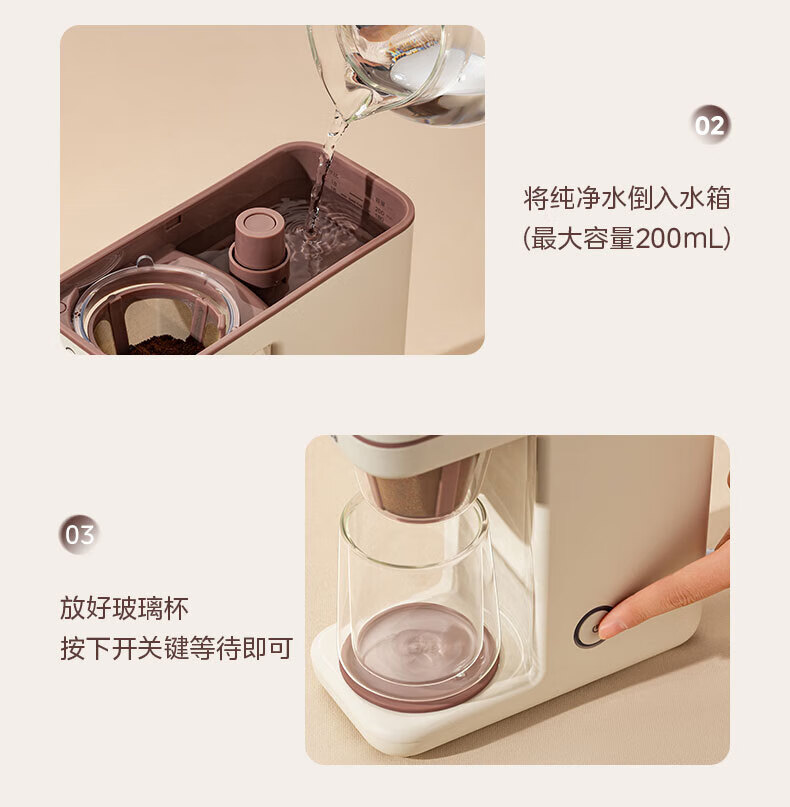 02

将纯净水倒入水箱
(最大容量200mL)

03

放好玻璃杯
按下开关键等待即可