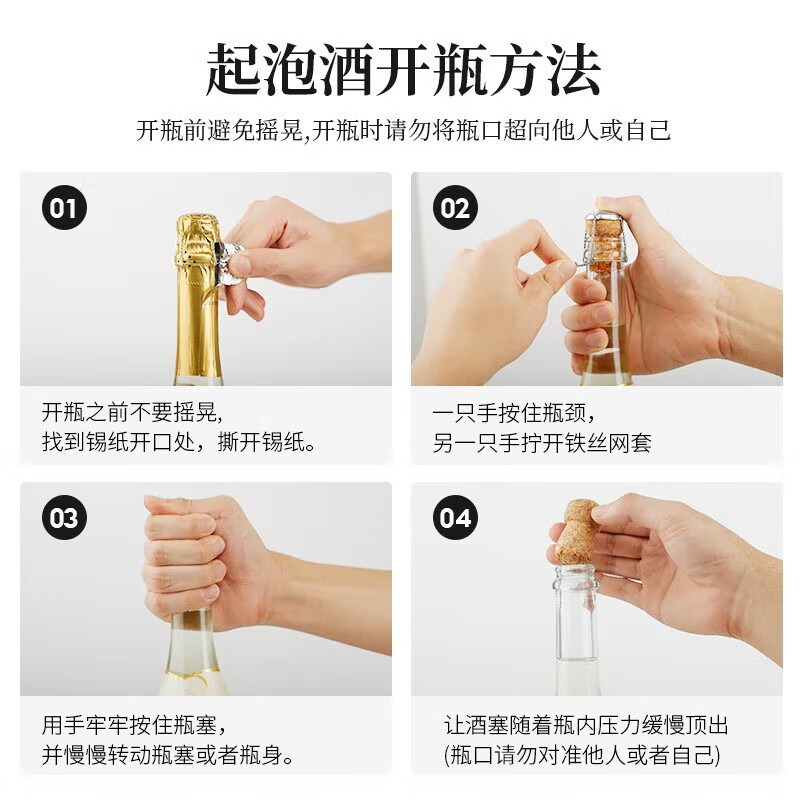 起泡酒开瓶方法

开瓶前避免摇晃,开瓶时请勿将瓶口超向他人或自己

01

开瓶之前不要摇晃,
找到锡纸开口处，撕开锡纸。

02

一只手按住瓶颈,
另一只手拧开铁丝网套

03

用手牢牢按住瓶塞,
并慢慢转动瓶塞或者瓶身。

04

让酒塞随着瓶内压力缓慢顶出
(瓶口请勿对准他人或者自己)