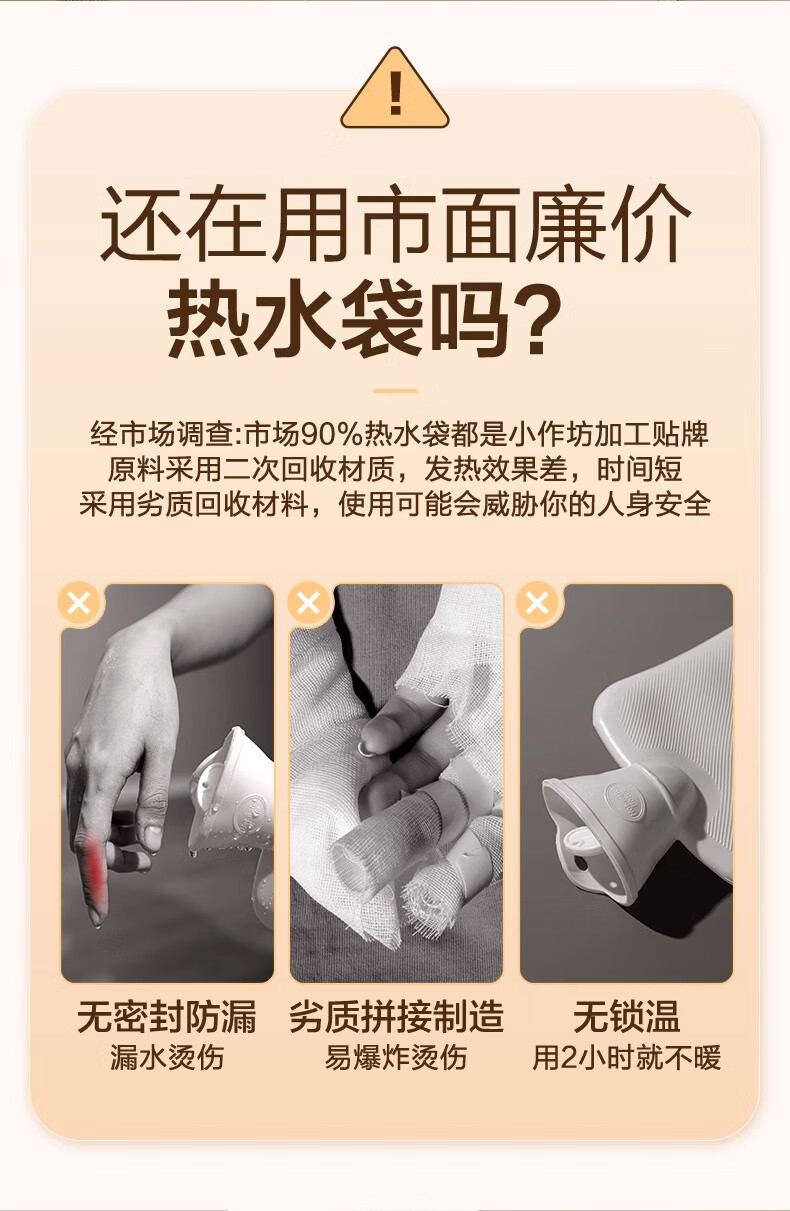 !

还在用市面廉价
热水袋吗?

经市场调查:市场90%热水袋都是小作坊加工贴牌
原料采用二次回收材质，发热效果差，时间短
采用劣质回收材料，使用可能会威胁你的人身安全

无密封防漏
漏水烫伤

劣质拼接制造
易爆炸烫伤

无锁温
用2小时就不暖