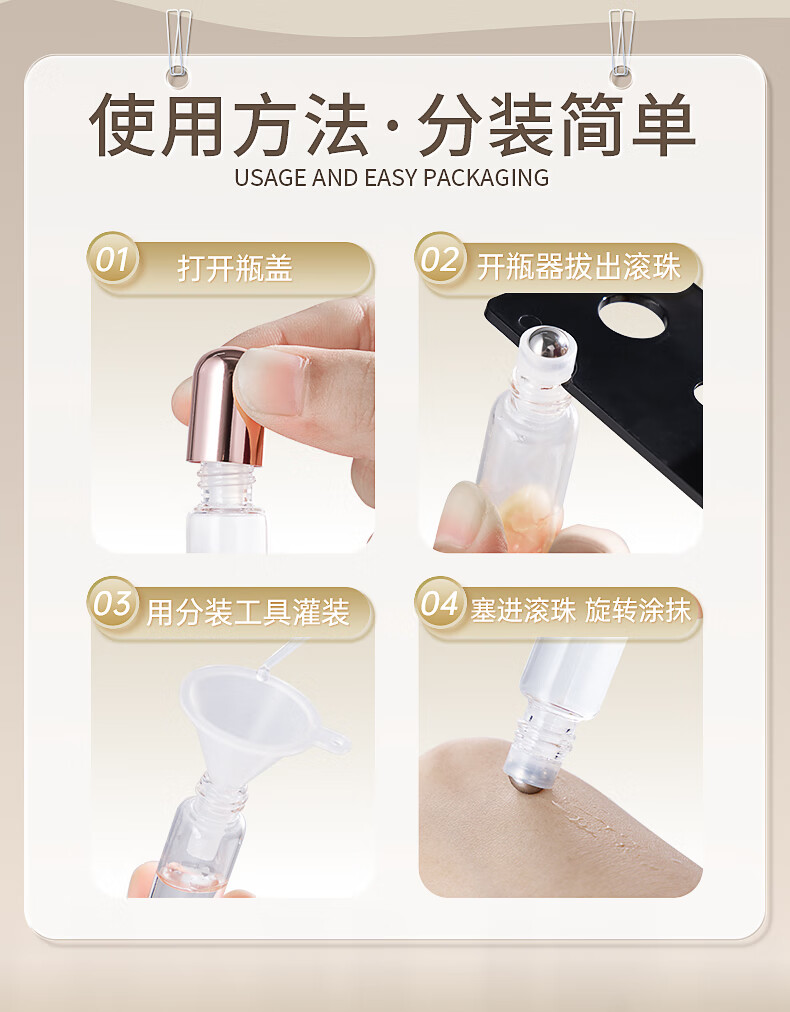 使用方法·分装简单
USAGE AND EASY PACKAGING

01 打开瓶盖

02 开瓶器拔出滚珠

03 用分装工具灌装

04 塞进滚珠 旋转涂抹