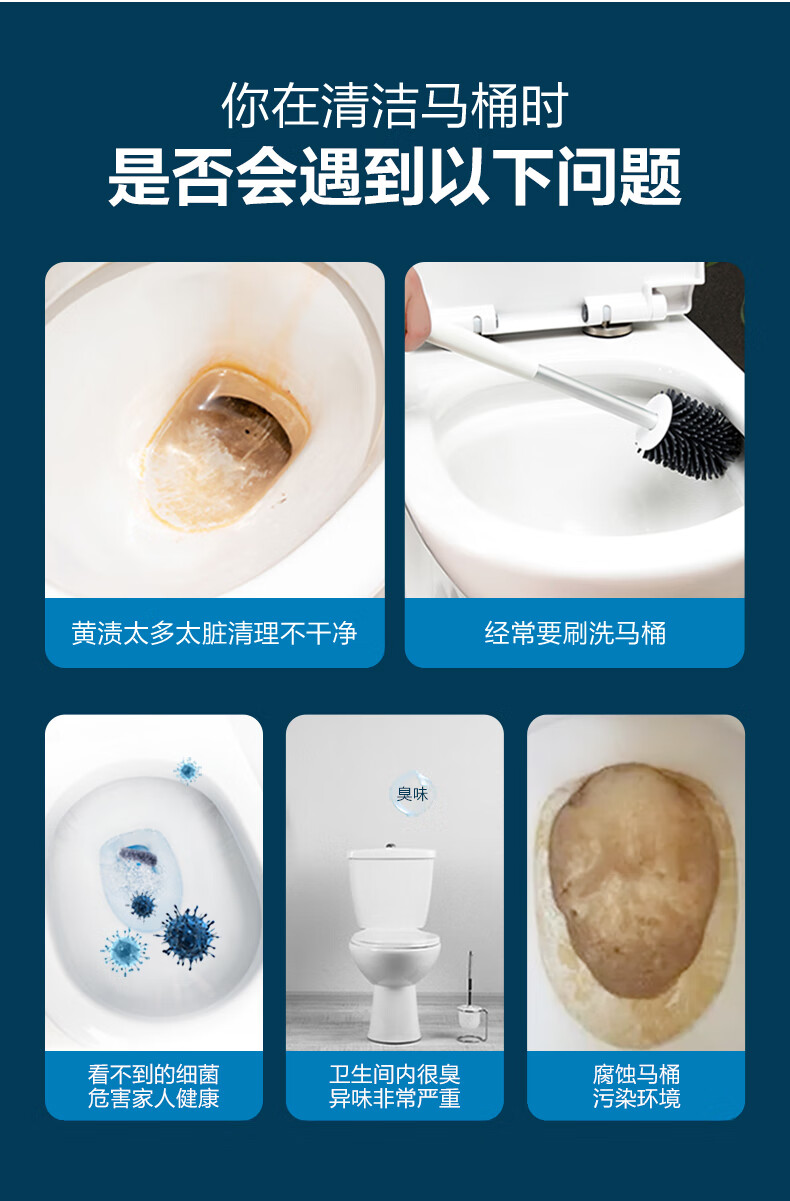 你在清洁马桶时
是否会遇到以下问题

黄渍太多太脏清理不干净

经常要刷洗马桶

看不到的细菌
危害家人健康

臭味

卫生间内很臭
异味非常严重

腐蚀马桶
污染环境