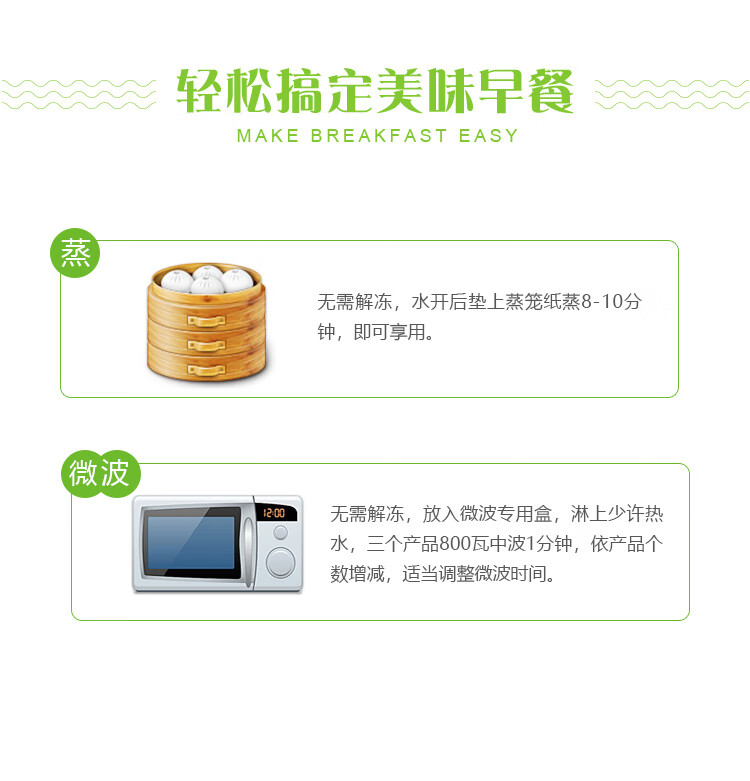 轻松搞定美味早餐

MAKE BREAKFAST EASY

蒸

无需解冻，水开后垫上蒸笼纸蒸8-10分钟，即可享用。

微波

12:00

无需解冻，放入微波专用盒，淋上少许热水，三个产品800瓦中波1分钟，依产品个数增减，适当调整微波时间。