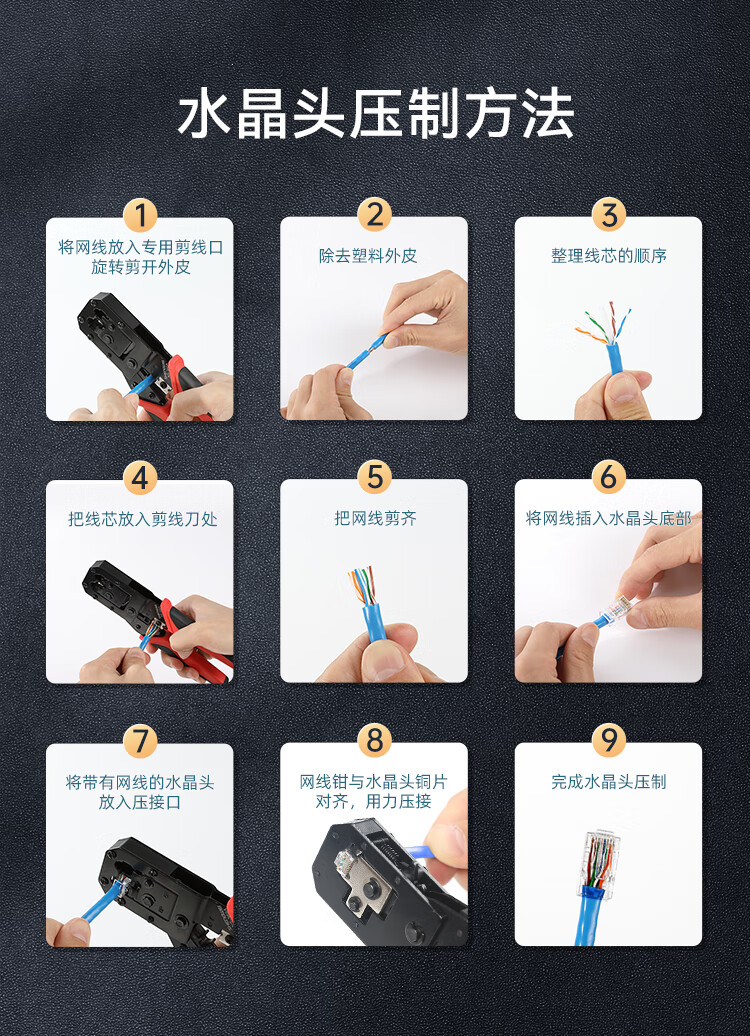 水晶头压制方法

1
将网线放入专用剪线口旋转剪开外皮

2
除去塑料外皮

3
整理线芯的顺序

4
把线芯放入剪线刀处

5
把网线剪齐

6
将网线插入水晶头底部

7
将带有网线的水晶头放入压接口

8
网线钳与水晶头铜片对齐，用力压接

9
完成水晶头压制