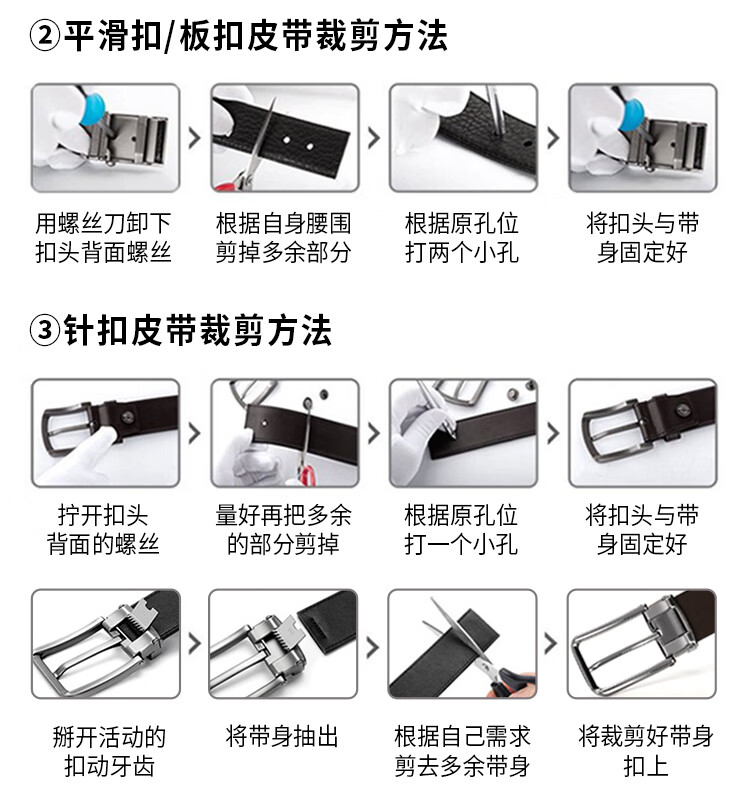 ②平滑扣/板扣皮带裁剪方法

用螺丝刀卸下扣头背面螺丝

根据自身腰围剪掉多余部分

根据原孔位打两个小孔

将扣头与带身固定好

③针扣皮带裁剪方法

拧开扣头背面的螺丝

量好再把多余的部分剪掉

根据原孔位打一个小孔

将扣头与带身固定好

掰开活动的扣动牙齿

将带身抽出

根据自己需求剪去多余带身

将裁剪好带身扣上