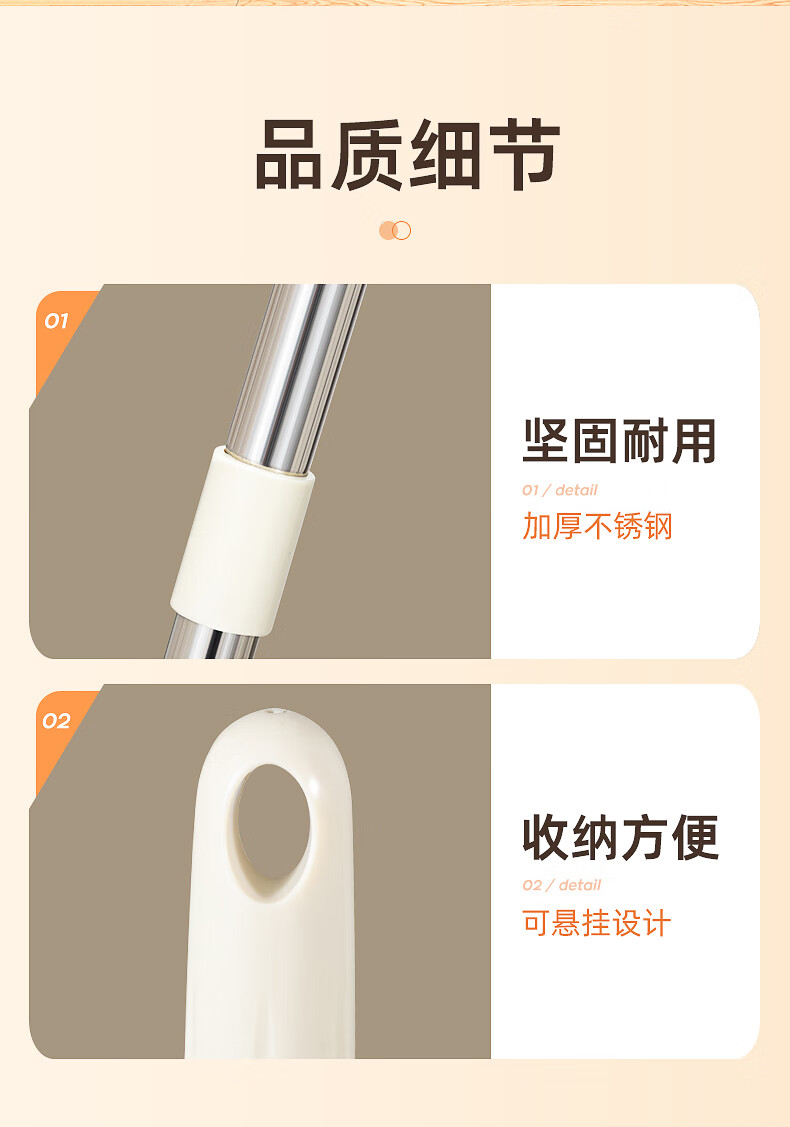 品质细节

01

坚固耐用

01 / detail

加厚不锈钢

02

收纳方便

02 / detail

可悬挂设计