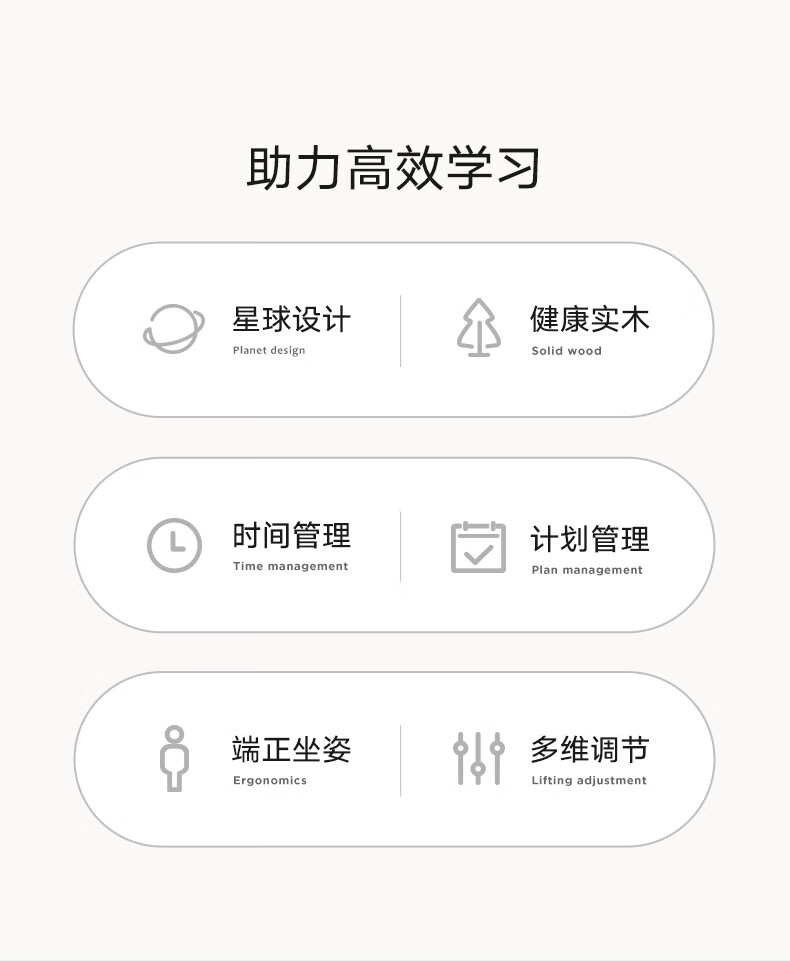 助力高效学习

星球设计
Planet design

健康实木
Solid wood

时间管理
Time management

计划管理
Plan management

端正坐姿
Ergonomics

多维调节
Lifting adjustment