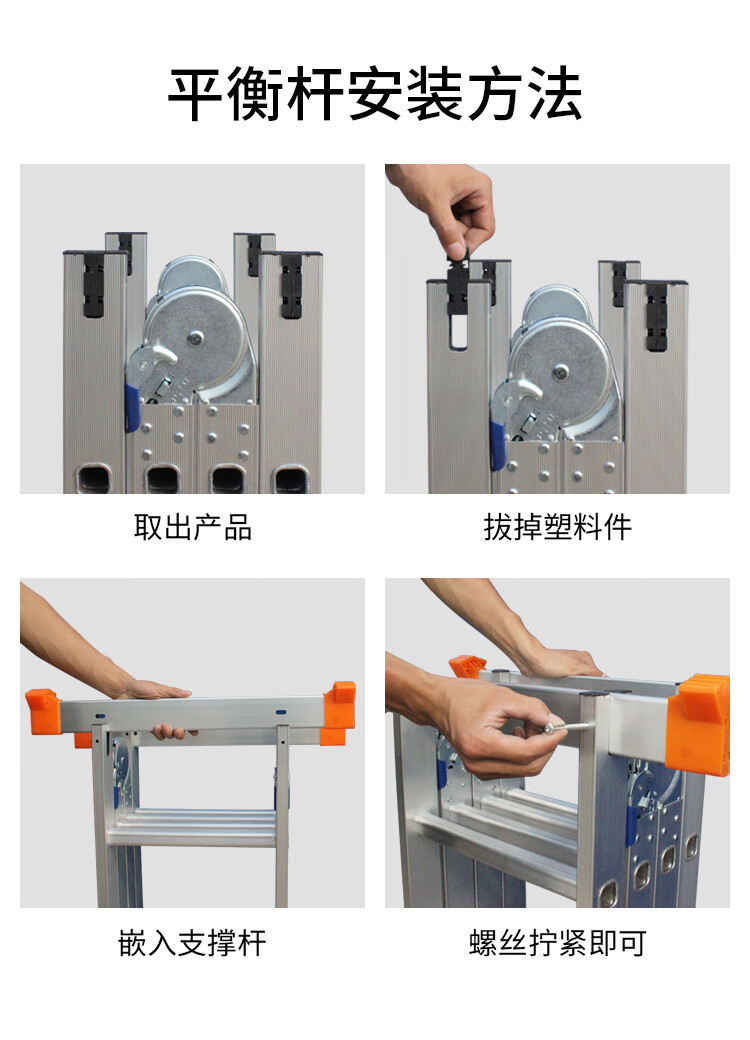 平衡杆安装方法

取出产品

拔掉塑料件

嵌入支撑杆

螺丝拧紧即可