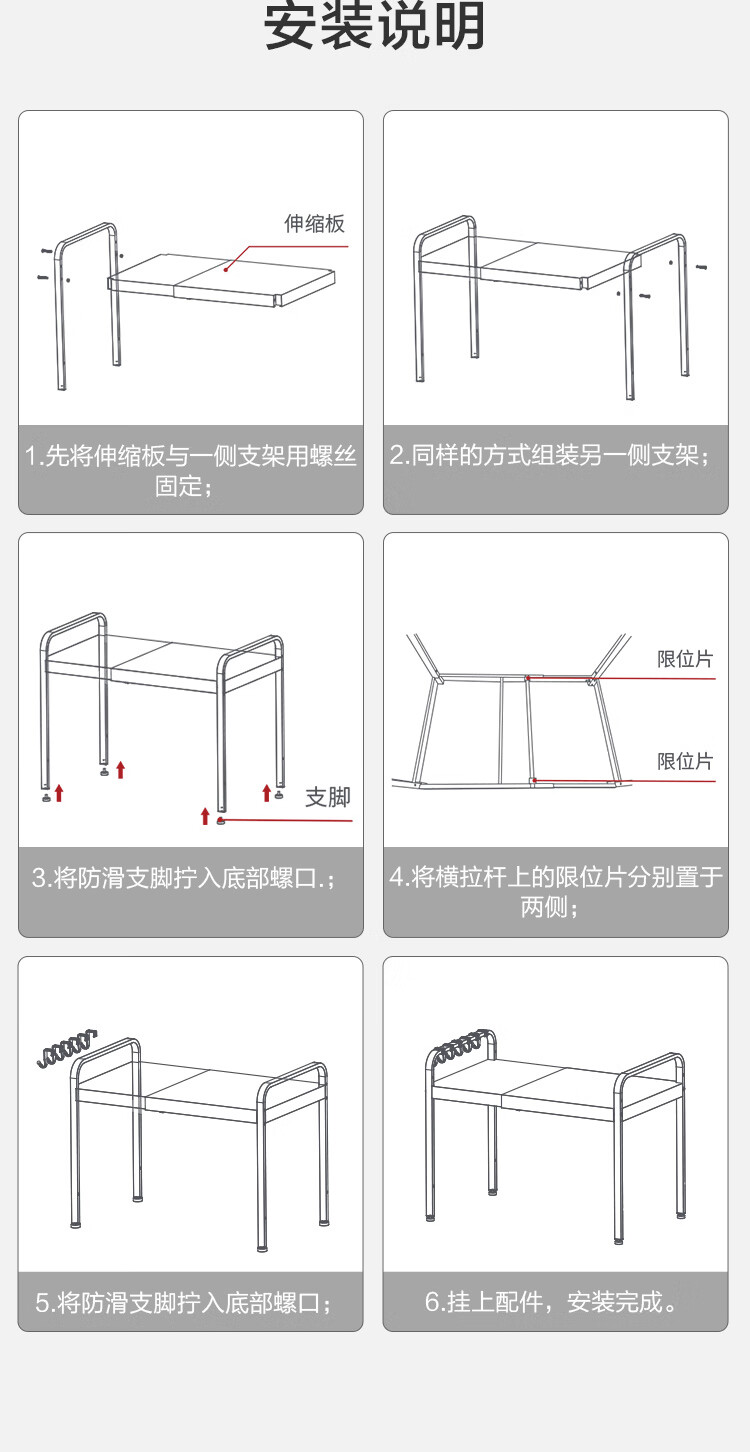 安装说明

伸缩板

1.先将伸缩板与一侧支架用螺丝固定；

2.同样的方式组装另一侧支架；

支脚

3.将防滑支脚拧入底部螺口.；

限位片

限位片

4.将横拉杆上的限位片分别置于两侧；

5.将防滑支脚拧入底部螺口；

6.挂上配件，安装完成。