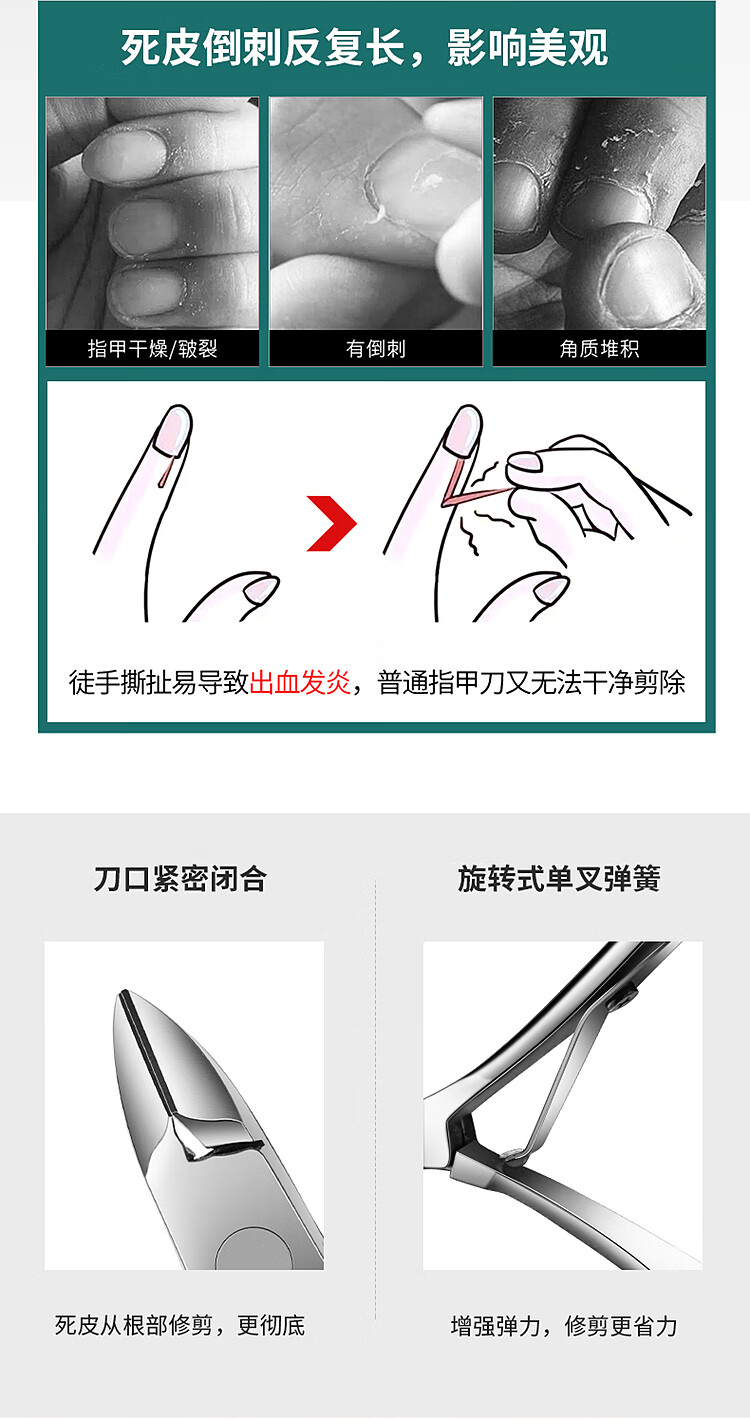 死皮倒刺反复长，影响美观

指甲干燥/皲裂

有倒刺

角质堆积

徒手撕扯易导致出血发炎，普通指甲刀又无法干净剪除

刀口紧密闭合

死皮从根部修剪，更彻底

旋转式单叉弹簧

增强弹力，修剪更省力