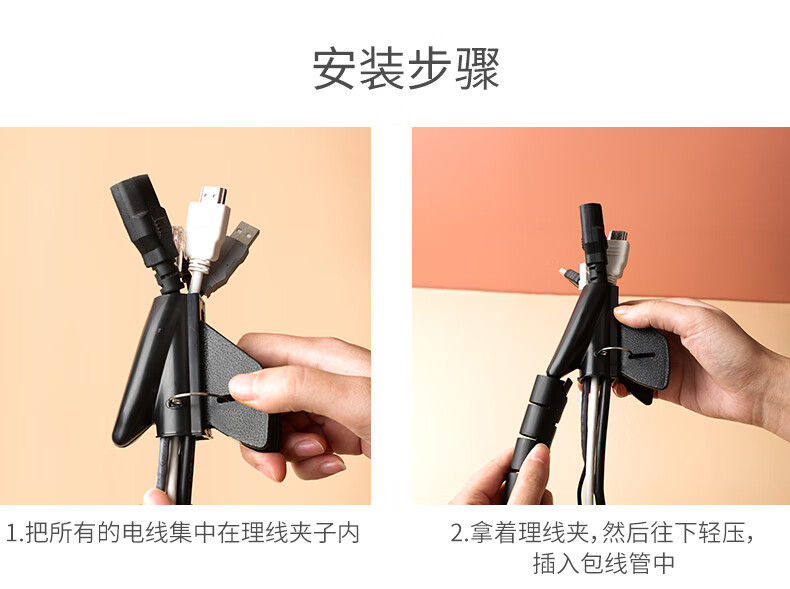 安装步骤

1.把所有的电线集中在理线夹子内

2.拿着理线夹，然后往下轻压，插入包线管中