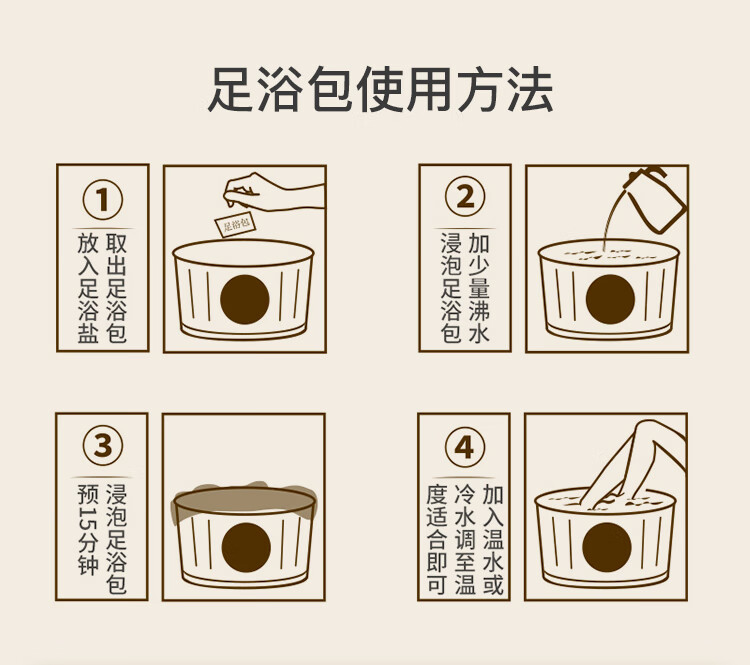 足浴包使用方法

①
取出足浴包
放入足浴盐

足浴包

②
加少量沸水
浸泡足浴包

③
浸泡足浴包
预15分钟

④
加入温水或
冷水调至温
度适合即可