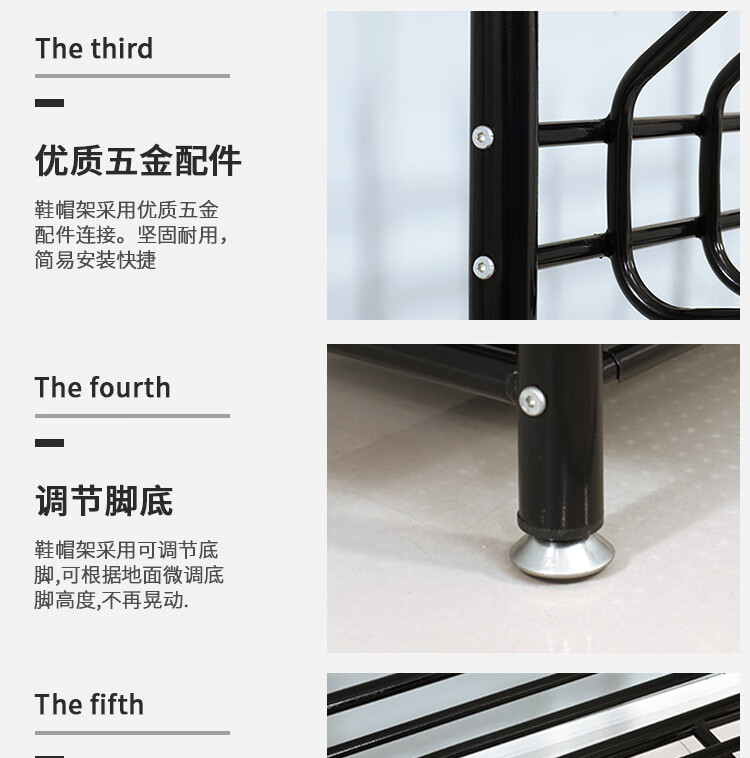 The third

优质五金配件

鞋帽架采用优质五金配件连接。坚固耐用，简易安装快捷

The fourth

调节脚底

鞋帽架采用可调节底脚,可根据地面微调底脚高度,不再晃动.

The fifth