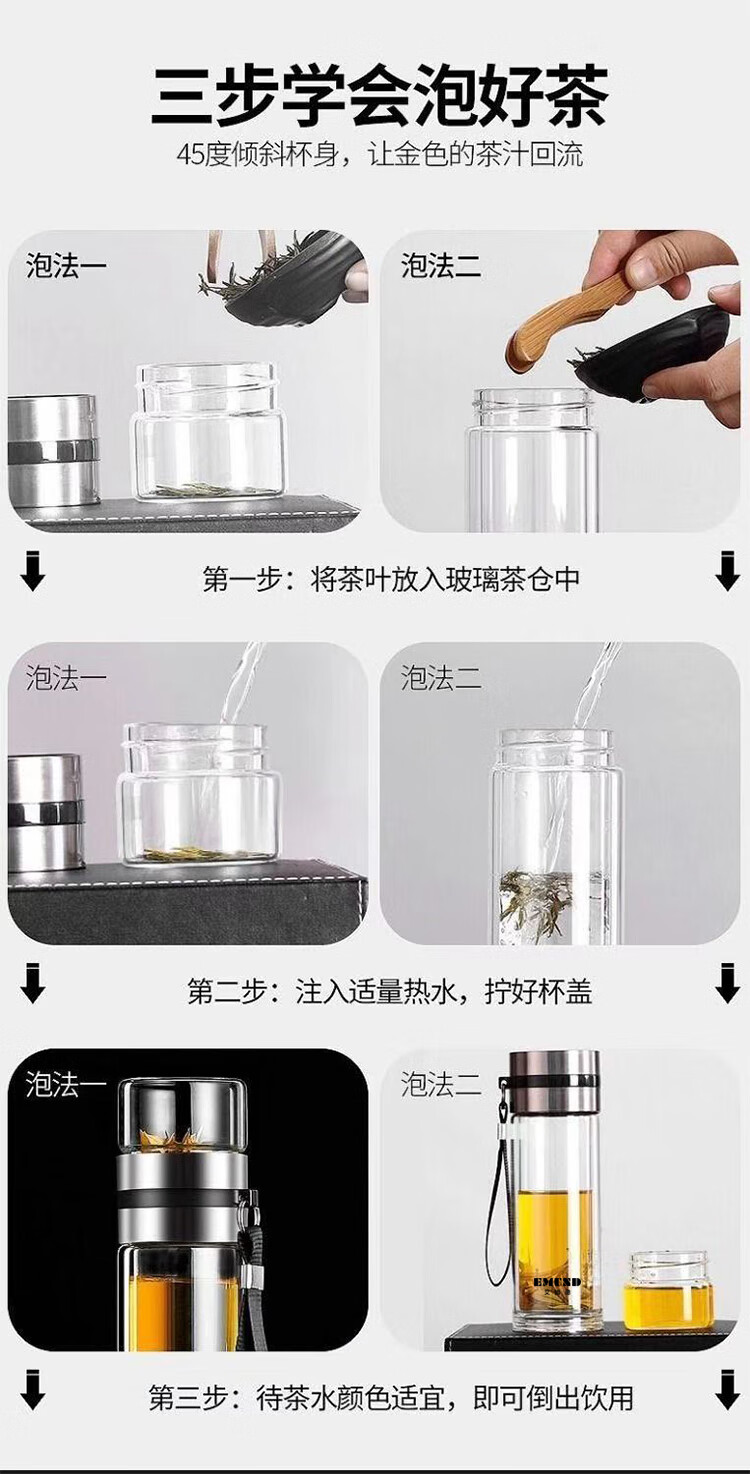 三步学会泡好茶
45度倾斜杯身，让金色的茶汁回流

泡法一

泡法二

第一步：将茶叶放入玻璃茶仓中

泡法一

泡法二

第二步：注入适量热水，拧好杯盖

泡法一

泡法二

EMCSD

第三步：待茶水颜色适宜，即可倒出饮用