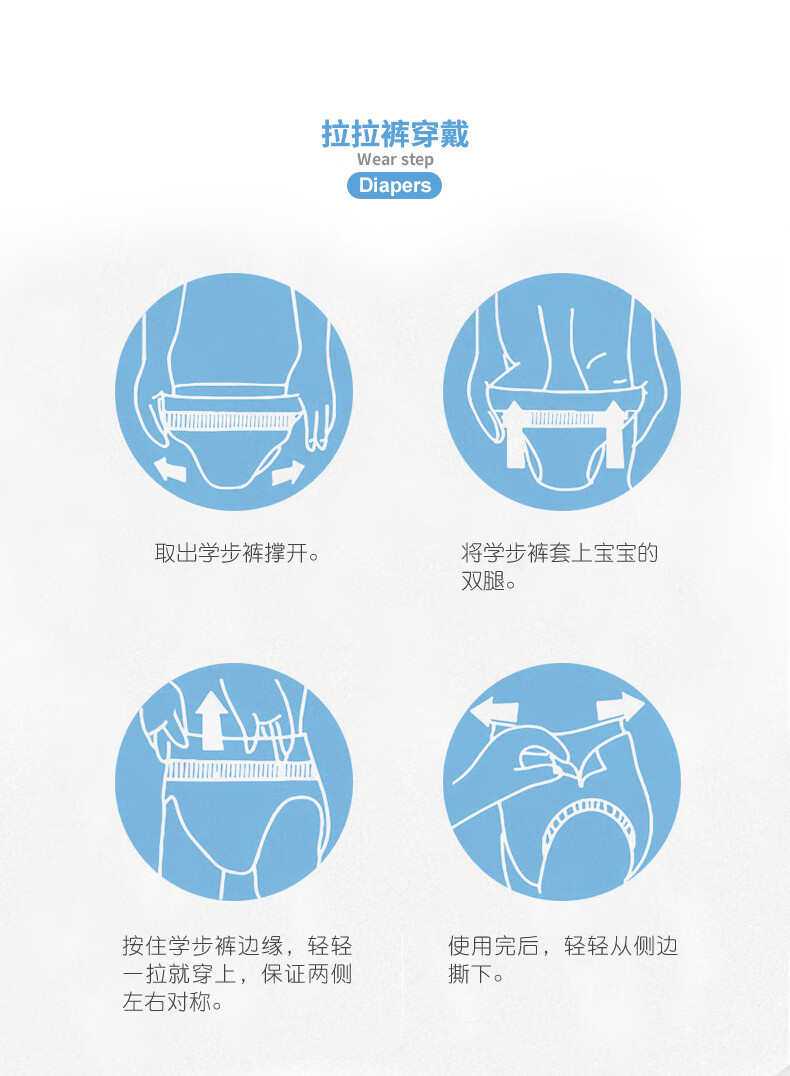 拉拉裤穿戴
Wear step
Diapers

取出学步裤撑开。

将学步裤套上宝宝的双腿。

按住学步裤边缘，轻轻一拉就穿上，保证两侧左右对称。

使用完后，轻轻从侧边撕下。