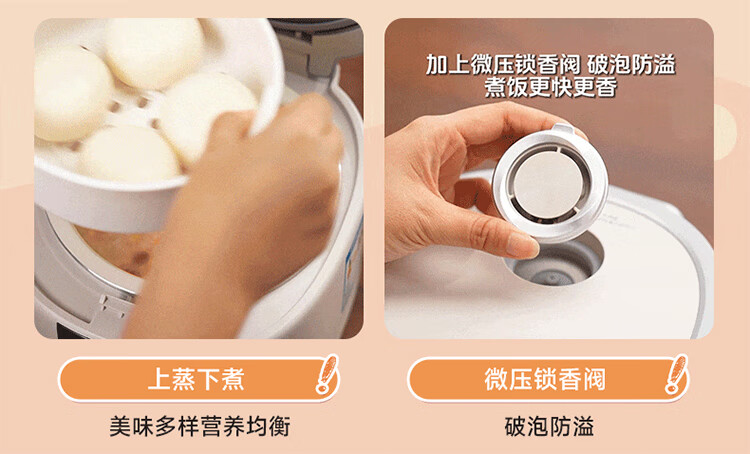 加上微压锁香阀 破泡防溢
煮饭更快更香

上蒸下煮
美味多样营养均衡

微压锁香阀
破泡防溢