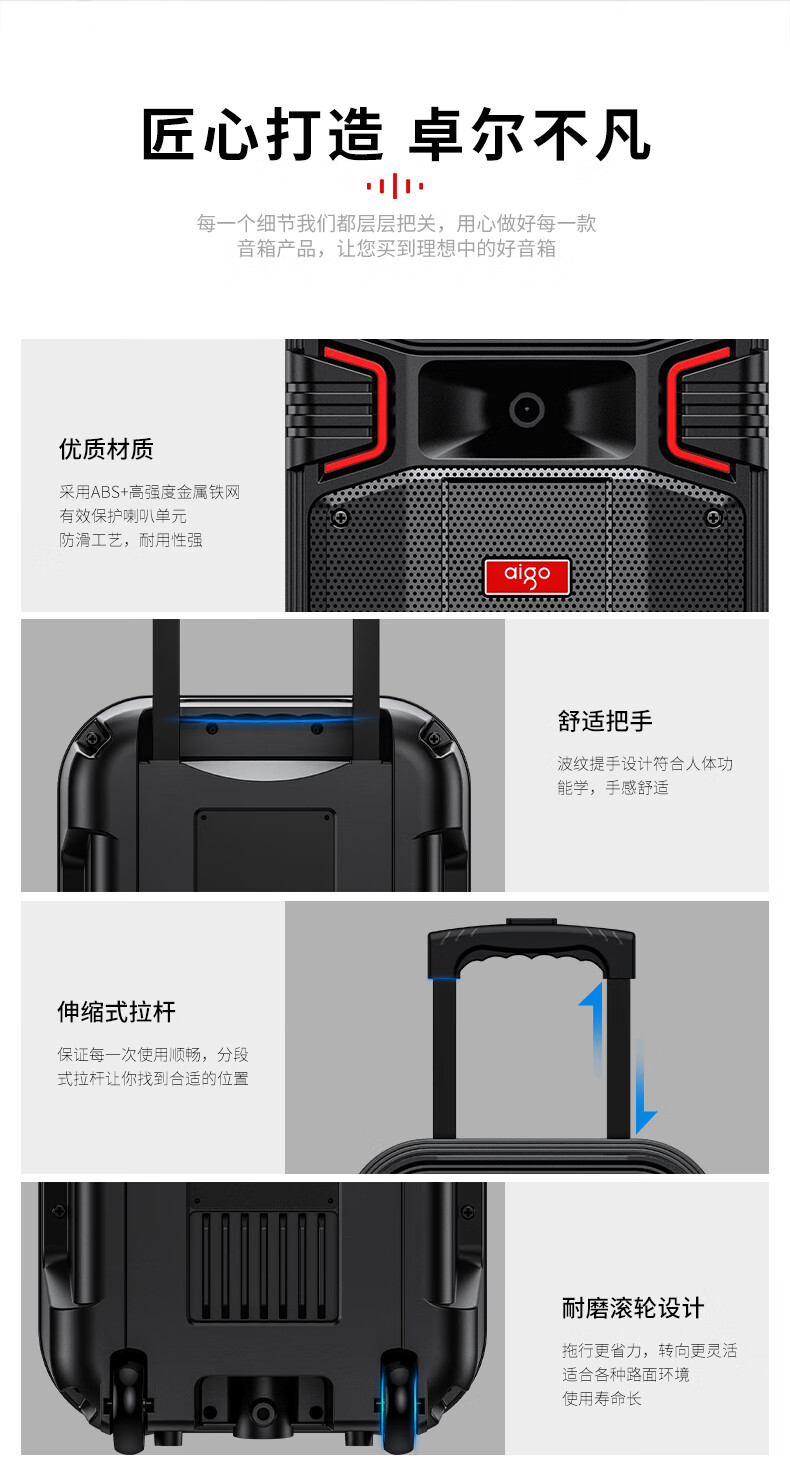 匠心打造 卓尔不凡

每一个细节我们都层层把关，用心做好每一款音箱产品，让您买到理想中的好音箱

优质材质

采用ABS+高强度金属铁网
有效保护喇叭单元
防滑工艺，耐用性强

aigo

舒适把手

波纹提手设计符合人体功能学，手感舒适

伸缩式拉杆

保证每一次使用顺畅，分段式拉杆让你找到合适的位置

耐磨滚轮设计

拖行更省力，转向更灵活
适合各种路面环境
使用寿命长