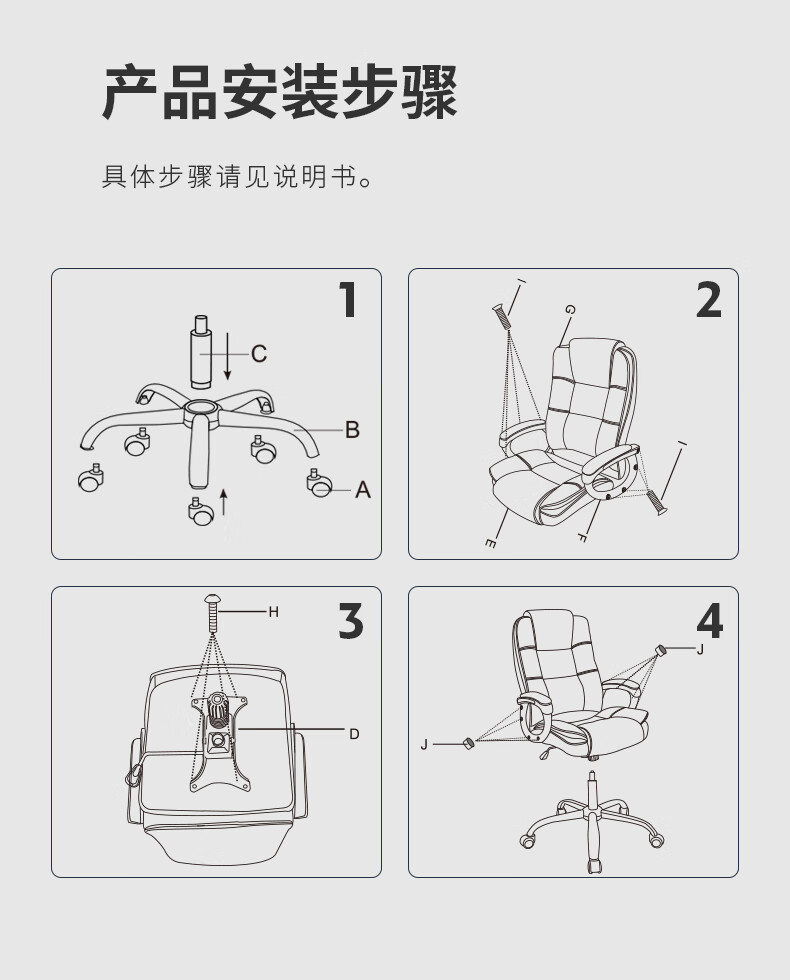 产品安装步骤

具体步骤请见说明书。

1
C
B
A

2
I
G
I
E
F

3
H
D

4
J
J