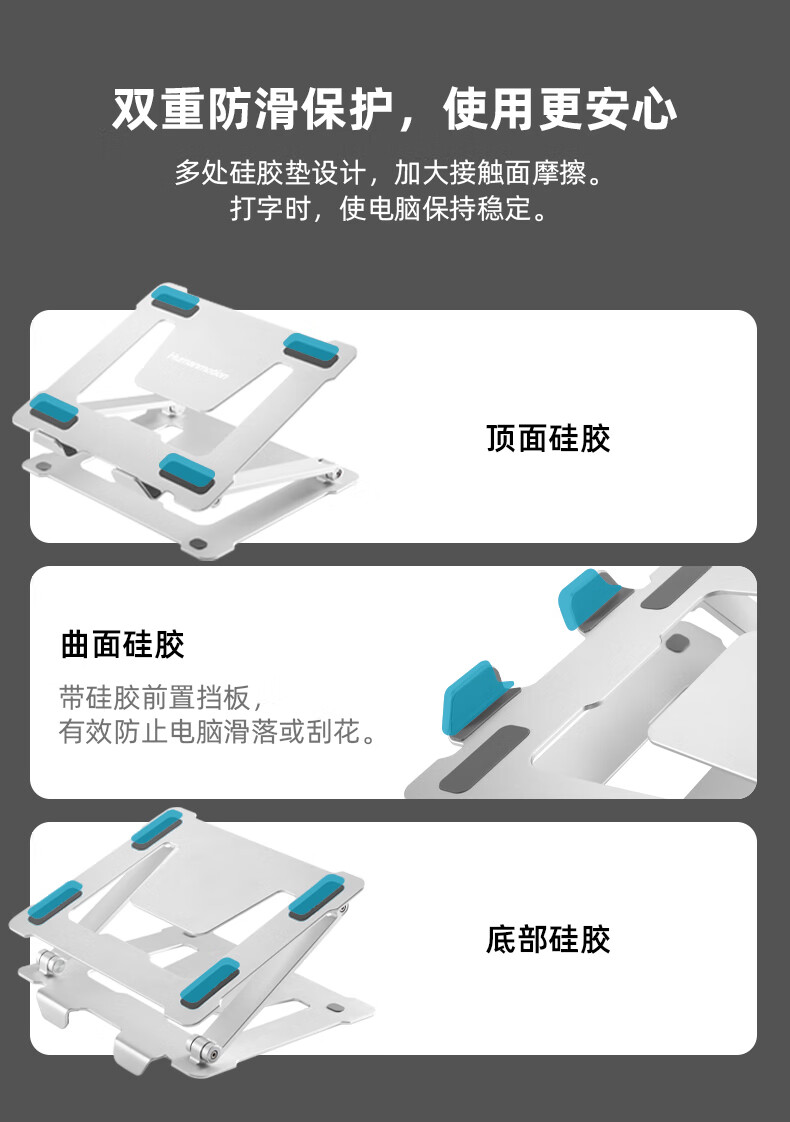 双重防滑保护，使用更安心

多处硅胶垫设计，加大接触面摩擦。
打字时，使电脑保持稳定。

Humanmotion

顶面硅胶

曲面硅胶

带硅胶前置挡板，
有效防止电脑滑落或刮花。

底部硅胶