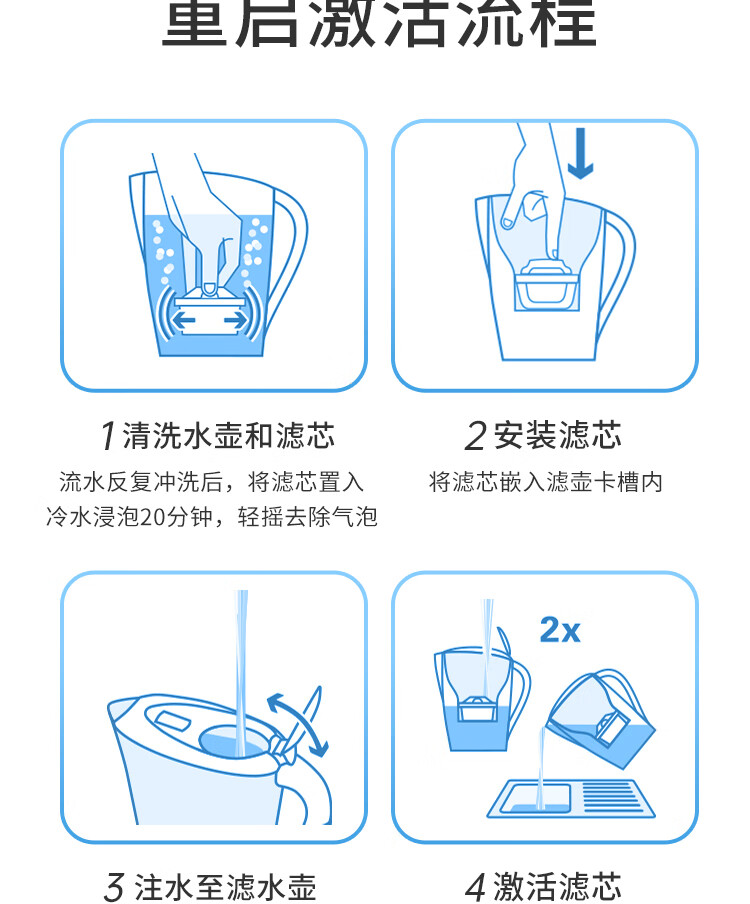 重启激活流程

1 清洗水壶和滤芯
流水反复冲洗后，将滤芯置入冷水浸泡20分钟，轻摇去除气泡

2 安装滤芯
将滤芯嵌入滤壶卡槽内

2x

3 注水至滤水壶

4 激活滤芯