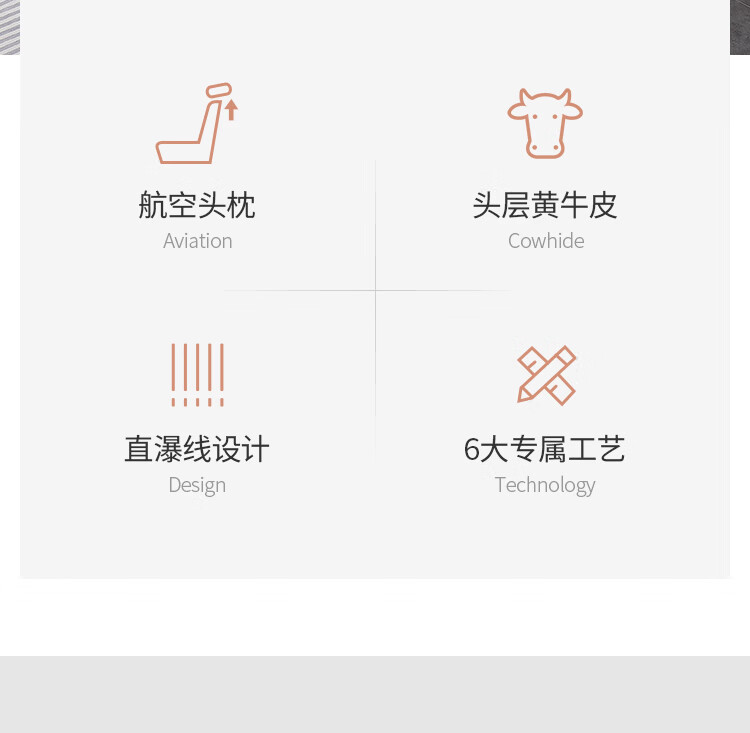 航空头枕
Aviation

头层黄牛皮
Cowhide

直瀑线设计
Design

6大专属工艺
Technology