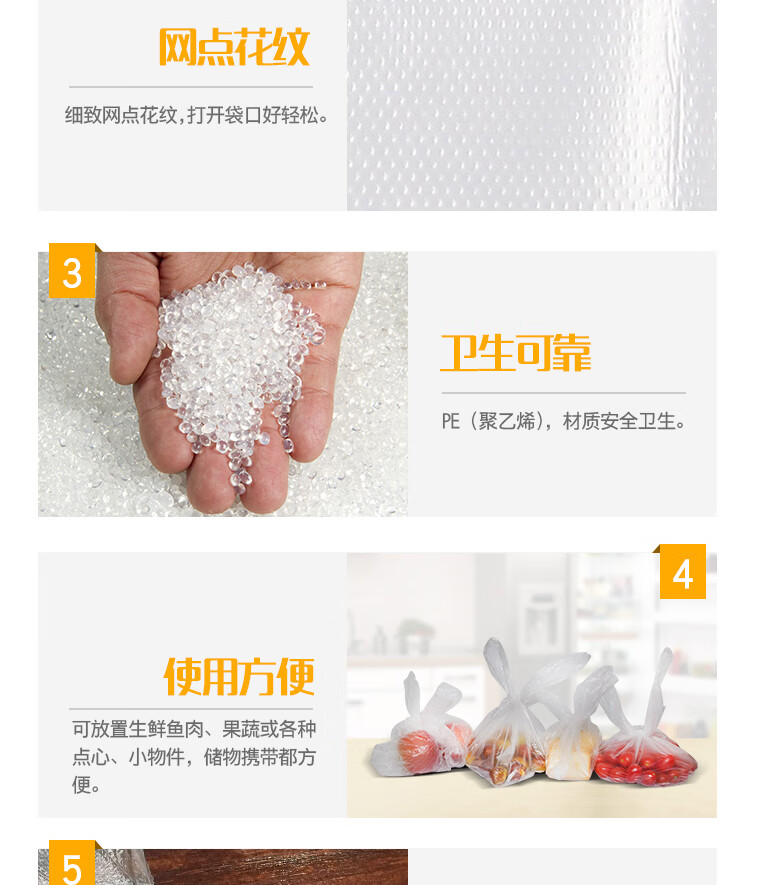 网点花纹

细致网点花纹，打开袋口好轻松。

3

卫生可靠

PE（聚乙烯），材质安全卫生。

4

使用方便

可放置生鲜鱼肉、果蔬或各种点心、小物件，储物携带都方便。

5