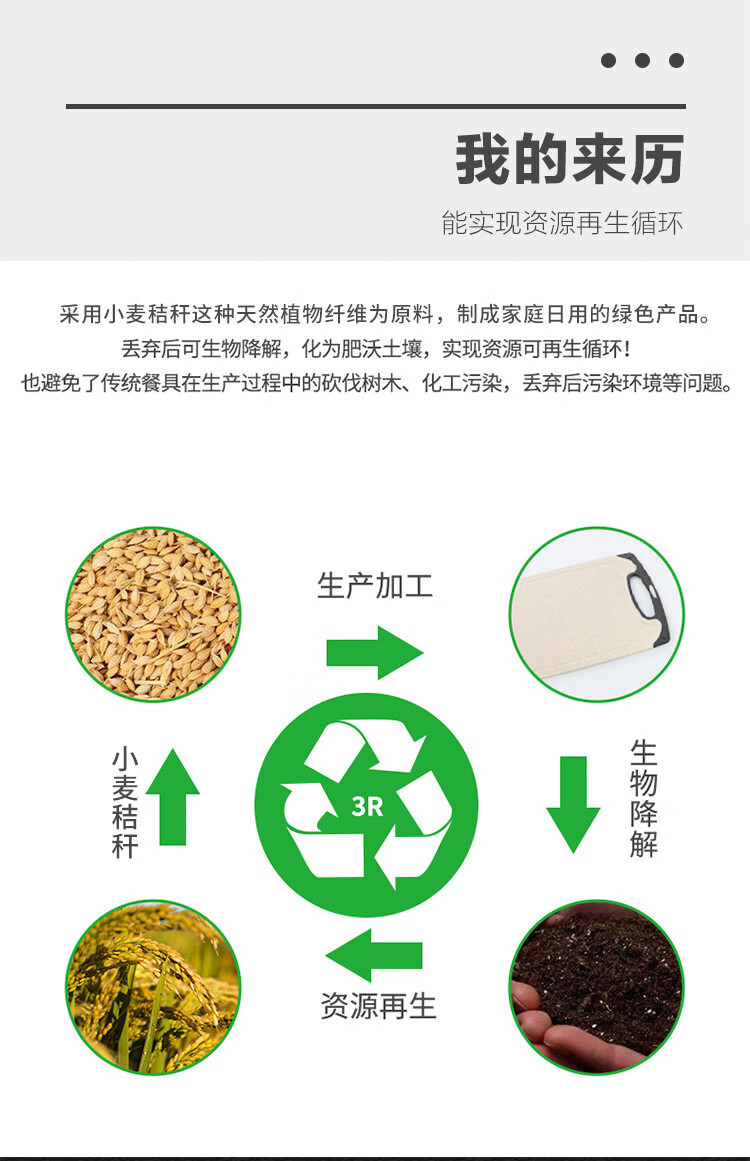 我的来历

能实现资源再生循环

采用小麦秸秆这种天然植物纤维为原料，制成家庭日用的绿色产品。
丢弃后可生物降解，化为肥沃土壤，实现资源可再生循环！
也避免了传统餐具在生产过程中的砍伐树木、化工污染，丢弃后污染环境等问题。

生产加工

小麦秸秆

3R

生物降解

资源再生