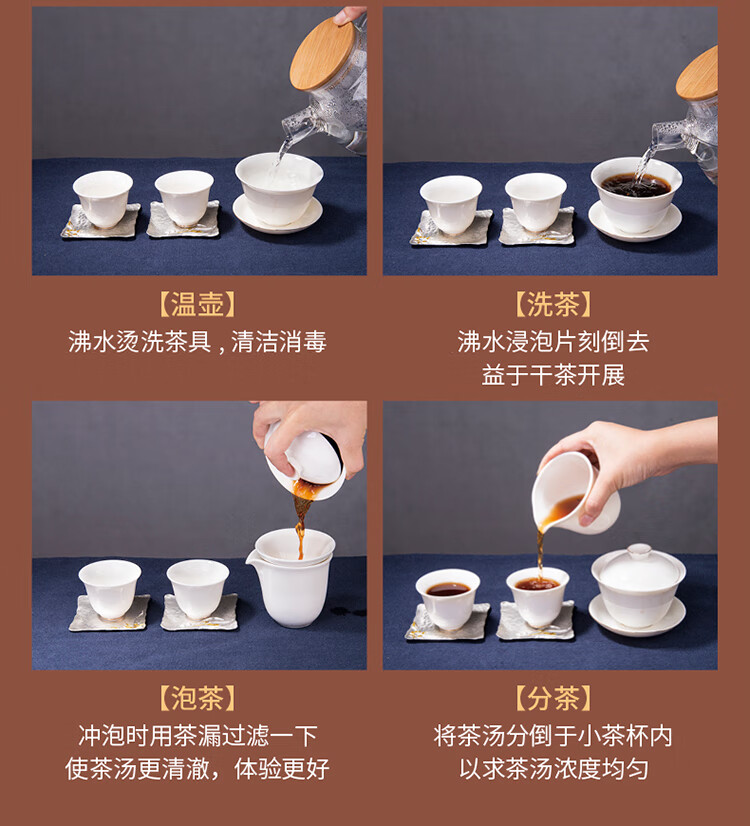 【温壶】
沸水烫洗茶具，清洁消毒

【洗茶】
沸水浸泡片刻倒去
益于干茶开展

【泡茶】
冲泡时用茶漏过滤一下
使茶汤更清澈，体验更好

【分茶】
将茶汤分倒于小茶杯内
以求茶汤浓度均匀