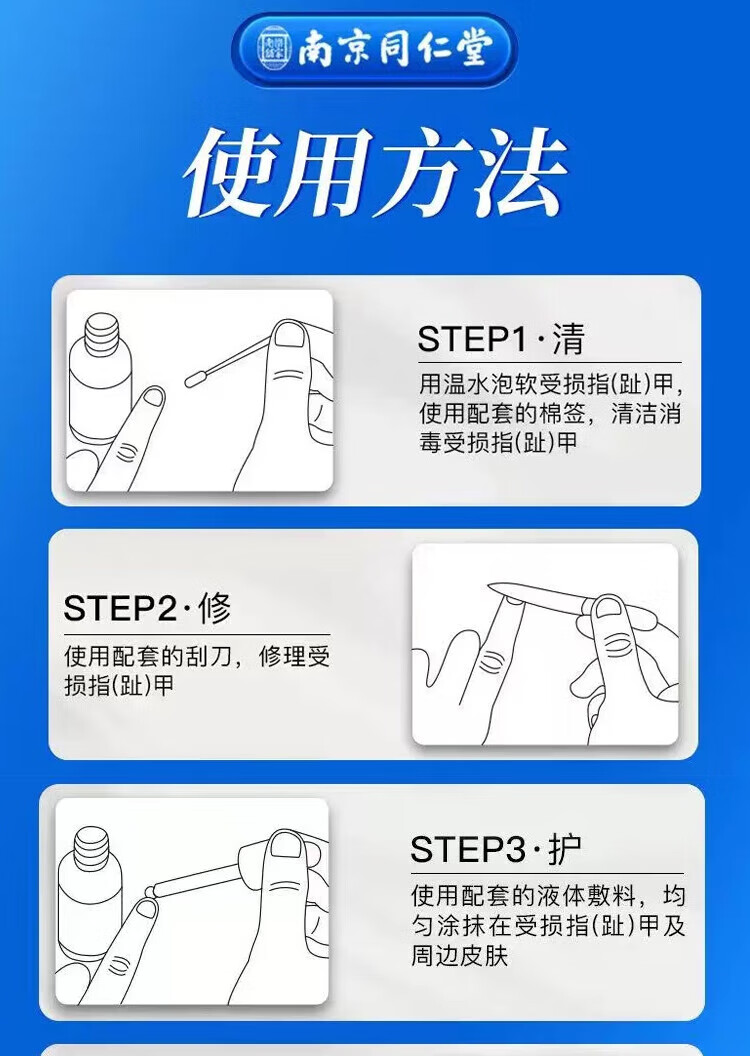 南京同仁堂

使用方法

STEP1·清
用温水泡软受损指(趾)甲，使用配套的棉签，清洁消毒受损指(趾)甲

STEP2·修
使用配套的刮刀，修理受损指(趾)甲

STEP3·护
使用配套的液体敷料，均匀涂抹在受损指(趾)甲及周边皮肤