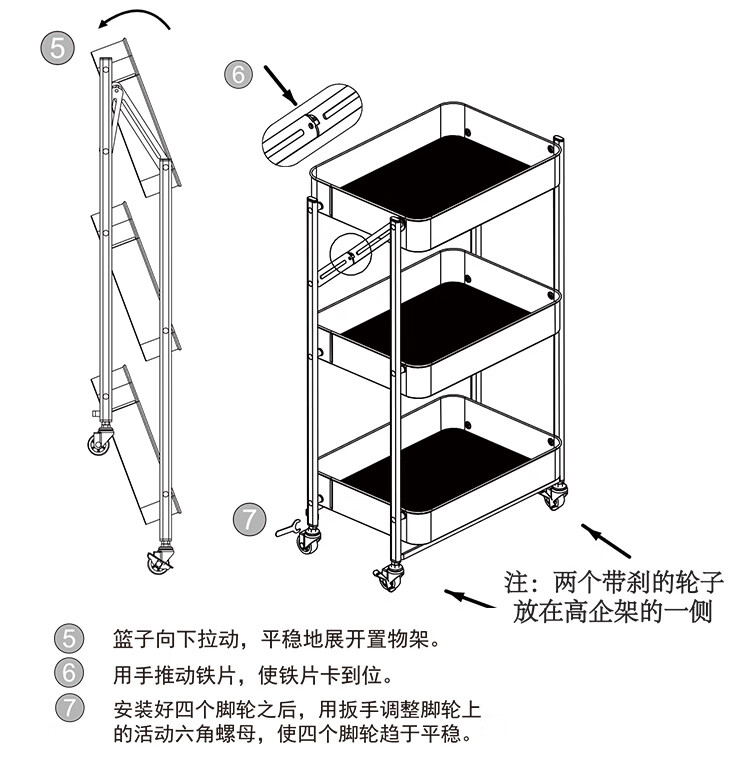 5

6

7

注：两个带刹的轮子放在高企架的一侧

5 篮子向下拉动，平稳地展开置物架。

6 用手推动铁片，使铁片卡到位。

7 安装好四个脚轮之后，用扳手调整脚轮上的活动六角螺母，使四个脚轮趋于平稳。